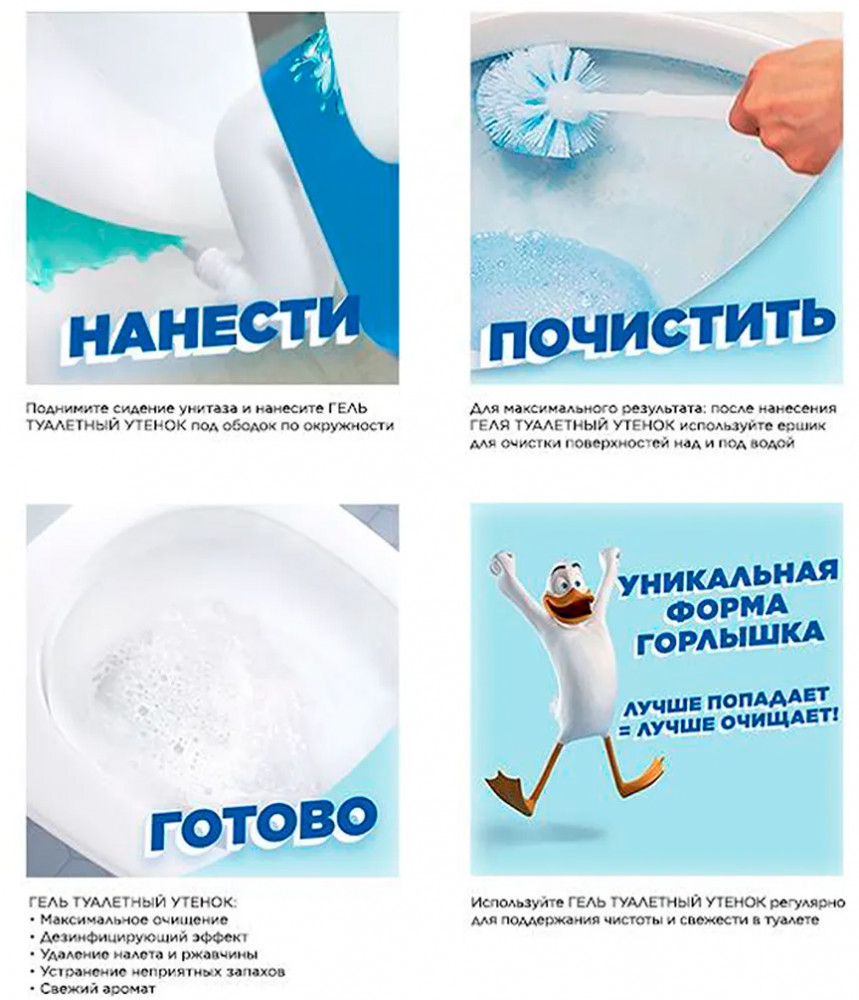 НАНЕСТИ

Поднимите сидение унитаза и нанесите ГЕЛЬ ТУАЛЕТНЫЙ УТЕНОК под ободок по окружности

ПОЧИСТИТЬ

Для максимального результата: после нанесения ГЕЛЯ ТУАЛЕТНЫЙ УТЕНОК используйте ершик для очистки поверхностей над и под водой

ГОТОВО

ГЕЛЬ ТУАЛЕТНЫЙ УТЕНОК:
• Максимальное очищение
• Дезинфицирующий эффект
• Удаление налета и ржавчины
• Устранение неприятных запахов
• Свежий аромат

УНИКАЛЬНАЯ ФОРМА ГОРЛЫШКА

ЛУЧШЕ ПОПАДАЕТ = ЛУЧШЕ ОЧИЩАЕТ!

Используйте ГЕЛЬ ТУАЛЕТНЫЙ УТЕНОК регулярно для поддержания чистоты и свежести в туалете