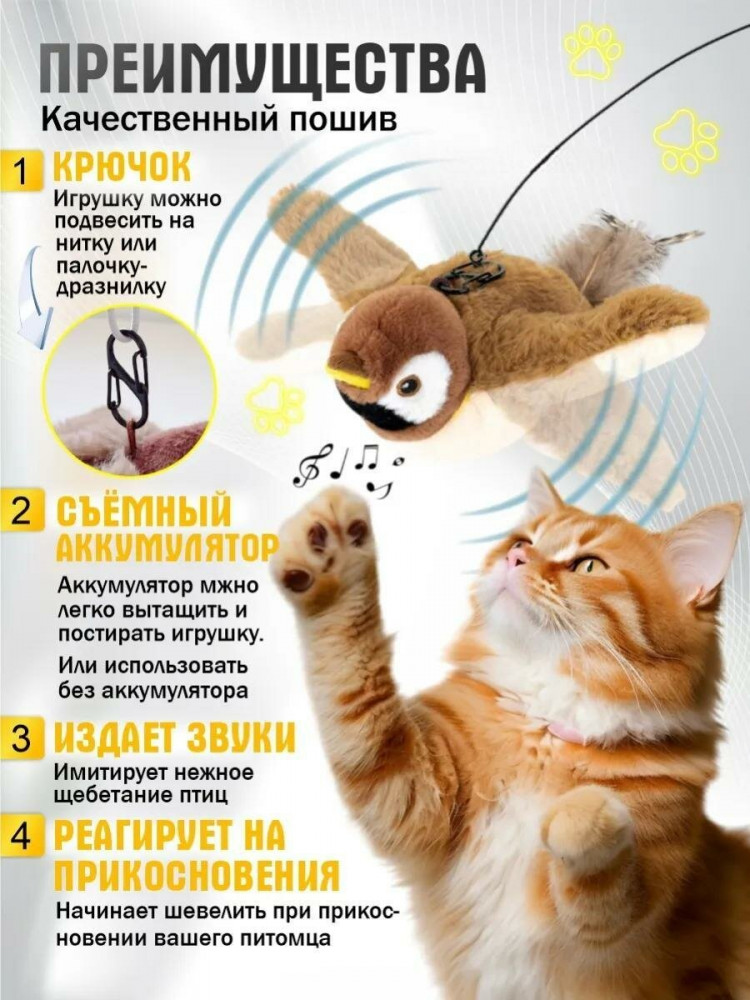 ПРЕИМУЩЕСТВА
Качественный пошив

1 КРЮЧОК
Игрушку можно подвесить на нитку или палочку-дразнилку

2 СЪЁМНЫЙ АККУМУЛЯТОР
Аккумулятор мжно легко вытащить и постирать игрушку.
Или использовать без аккумулятора

3 ИЗДАЕТ ЗВУКИ
Имитирует нежное щебетание птиц

4 РЕАГИРУЕТ НА ПРИКОСНОВЕНИЯ
Начинает шевелить при прикосновении вашего питомца