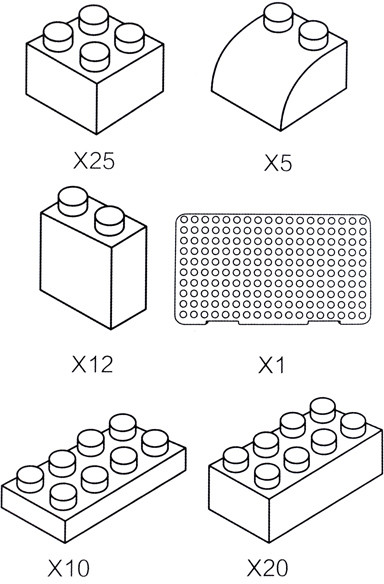 X25

X5

X12

X1

X10

X20