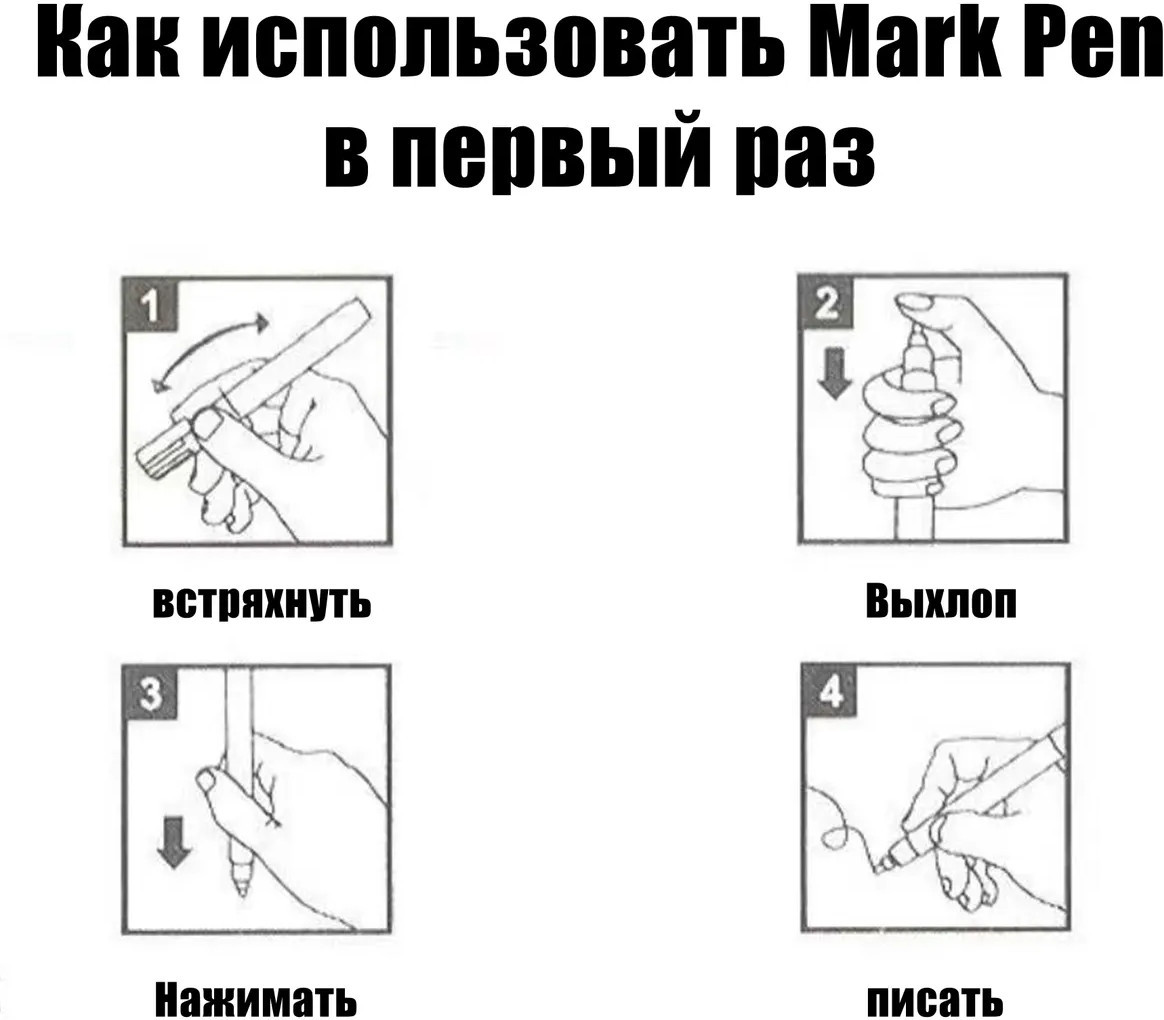 Как использовать Mark Pen в первый раз

1

встряхнуть

2

Выхлоп

3

Нажимать

4

писать