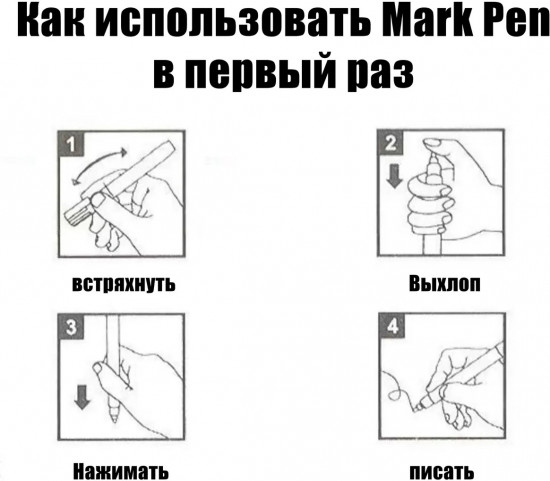 Как использовать Mark Pen в первый раз

1

встряхнуть

2

Выхлоп

3

Нажимать

4

писать