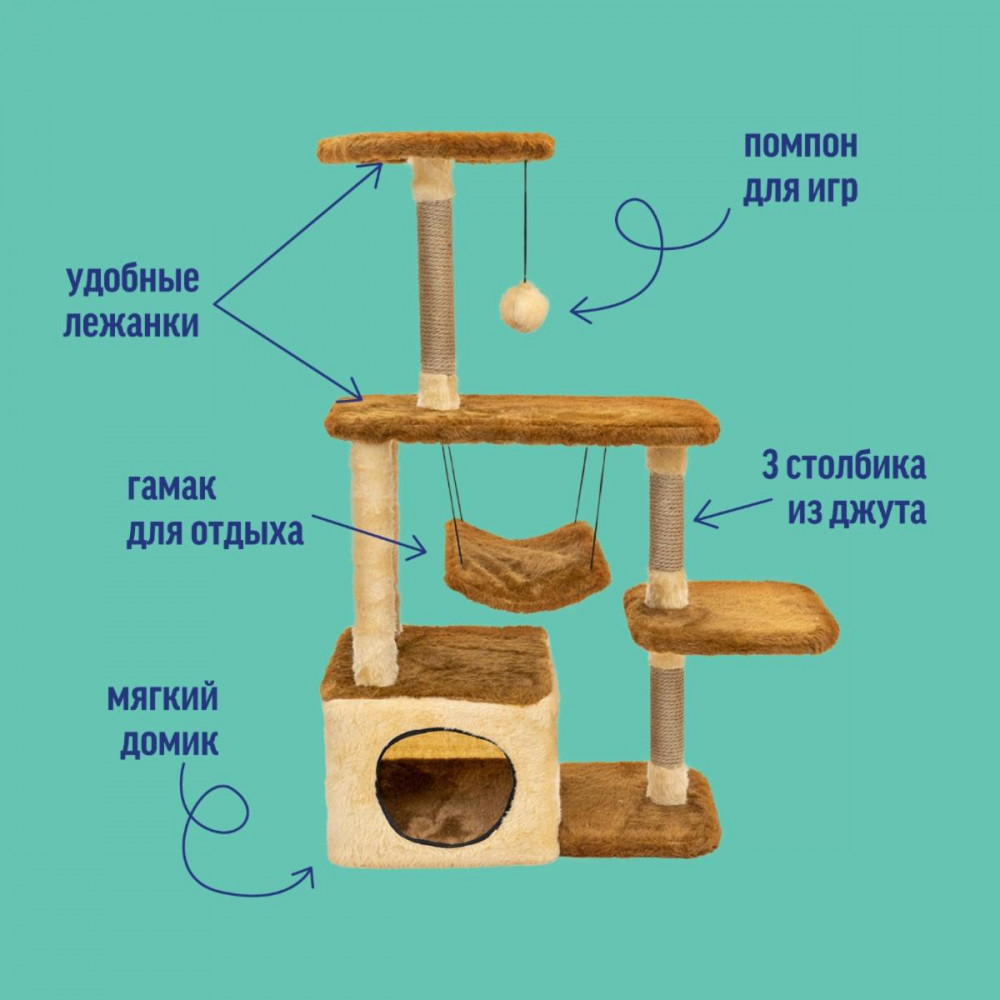 помпон
для игр

удобные
лежанки

гамак
для отдыха

3 столбика
из джута

мягкий
домик