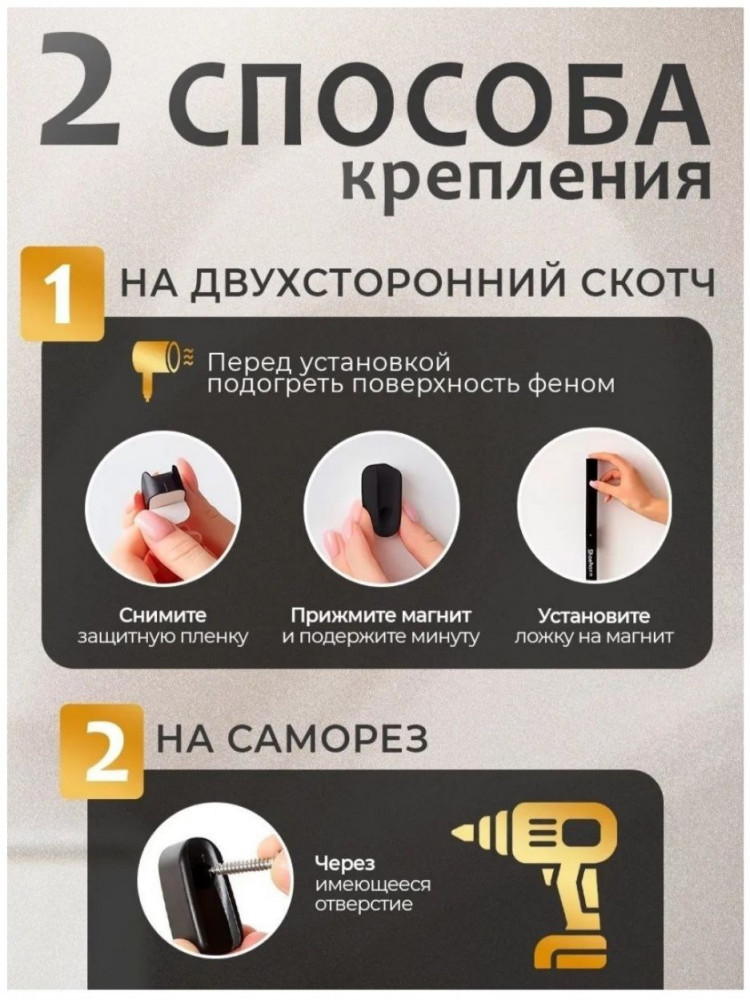 2 СПОСОБА крепления

1 НА ДВУХСТОРОННИЙ СКОТЧ

Перед установкой подогреть поверхность феном

Снимите защитную пленку

Прижмите магнит и подержите минуту

Установите ложку на магнит

2 НА САМОРЕЗ

Через имеющееся отверстие