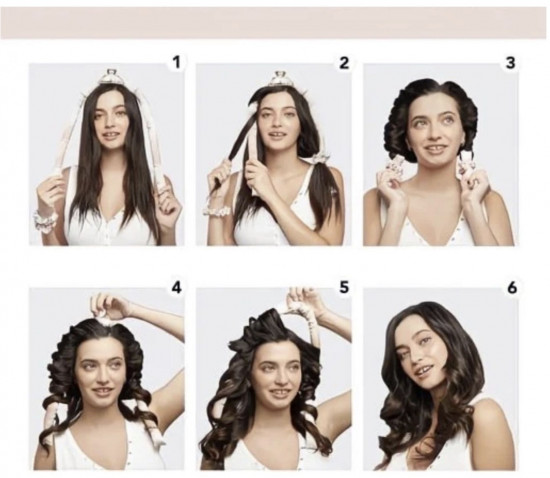 1
2
3
4
5
6