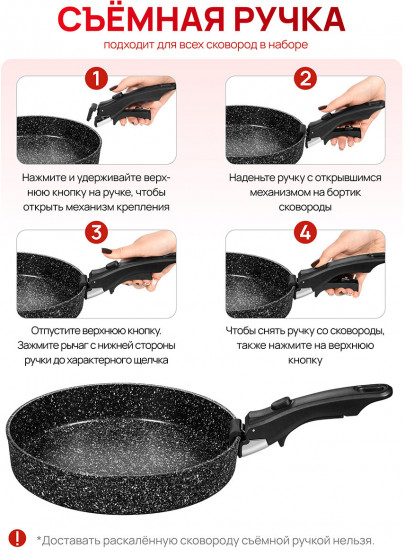 СЪЁМНАЯ РУЧКА

подходит для всех сковород в наборе

1

Нажмите и удерживайте верхнюю кнопку на ручке, чтобы открыть механизм крепления

2

Наденьте ручку с открывшимся механизмом на бортик сковороды

3

Отпустите верхнюю кнопку. Зажмите рычаг с нижней стороны ручки до характерного щелчка

4

Чтобы снять ручку со сковороды, также нажмите на верхнюю кнопку

!

*Доставать раскалённую сковороду съёмной ручкой нельзя.