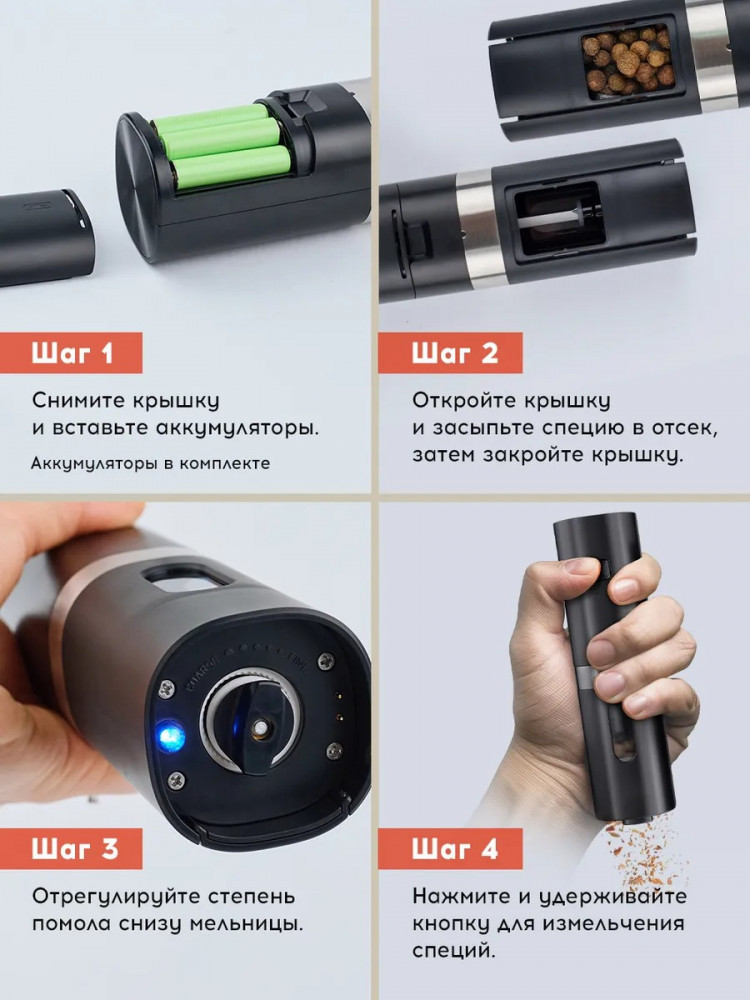 Шаг 1

Снимите крышку и вставьте аккумуляторы.

Аккумуляторы в комплекте

Шаг 2

Откройте крышку и засыпьте специю в отсек, затем закройте крышку.

COARSE

FINE

Шаг 3

Отрегулируйте степень помола снизу мельницы.

Шаг 4

Нажмите и удерживайте кнопку для измельчения специй.