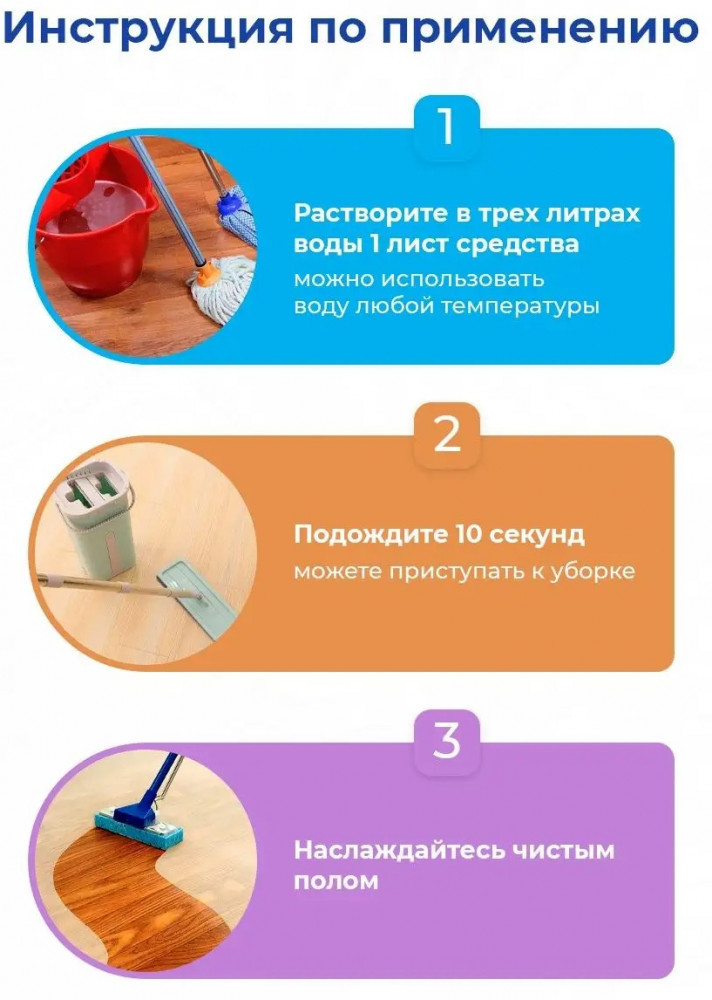 Инструкция по применению

1

Растворите в трех литрах воды 1 лист средства
можно использовать воду любой температуры

2

Подождите 10 секунд
можете приступать к уборке

3

Наслаждайтесь чистым полом