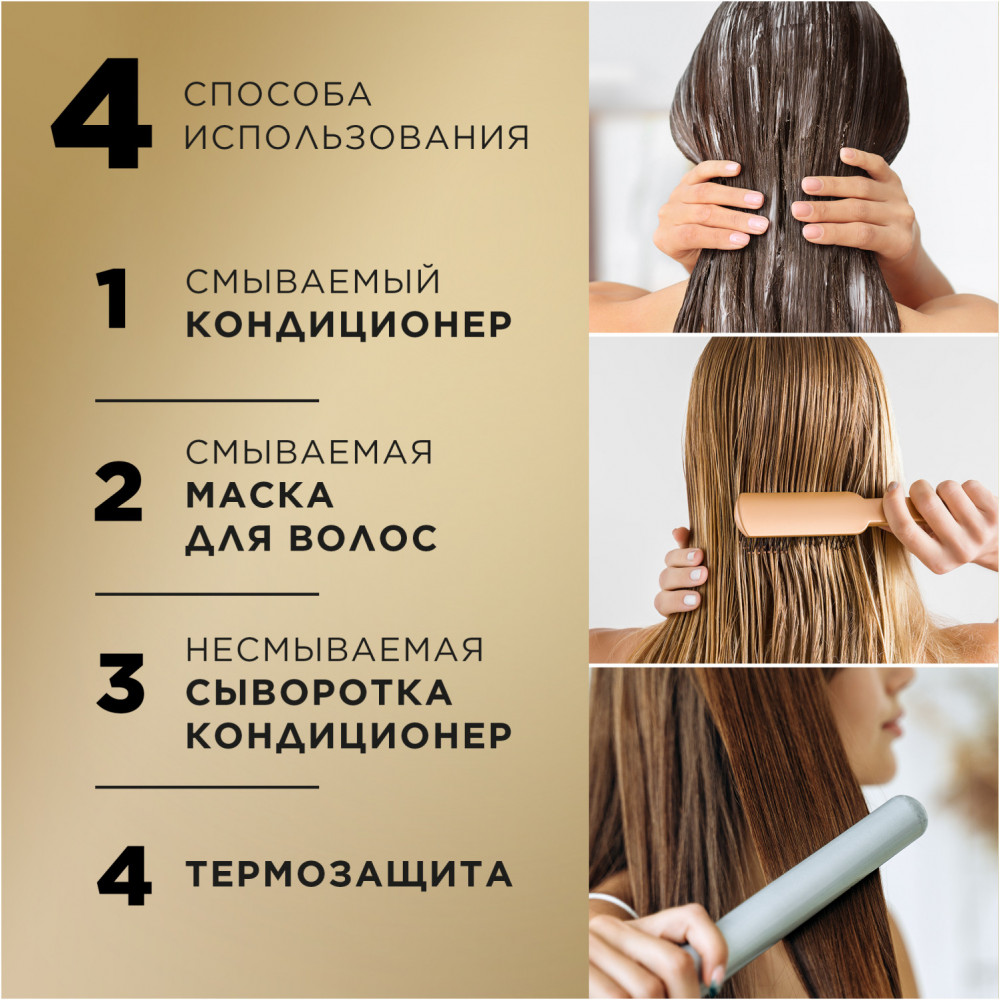 4 СПОСОБА ИСПОЛЬЗОВАНИЯ

1 СМЫВАЕМЫЙ КОНДИЦИОНЕР

2 СМЫВАЕМАЯ МАСКА ДЛЯ ВОЛОС

3 НЕСМЫВАЕМАЯ СЫВОРОТКА КОНДИЦИОНЕР

4 ТЕРМОЗАЩИТА