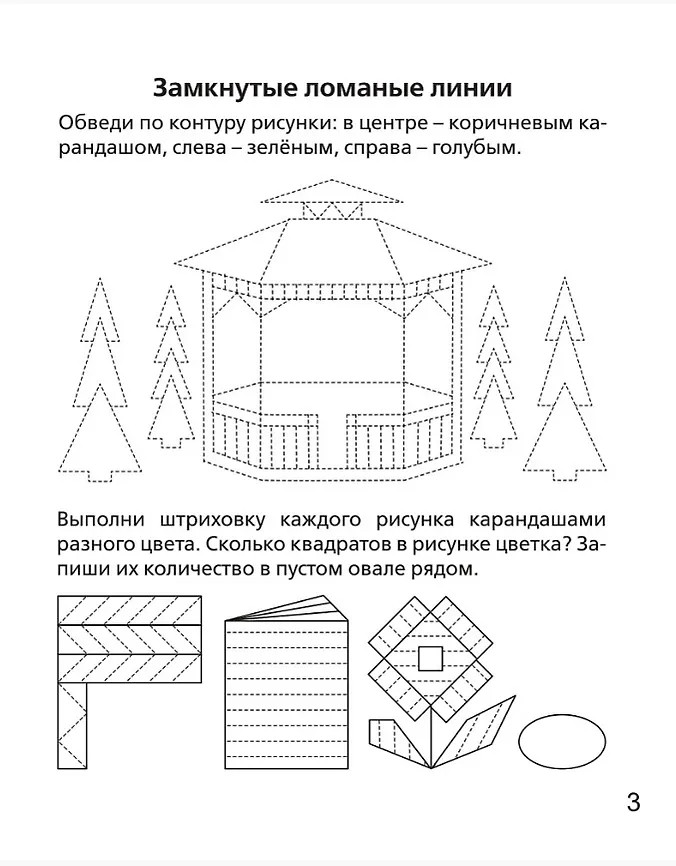 Замкнутые ломаные линии

Обведи по контуру рисунки: в центре – коричневым карандашом, слева – зелёным, справа – голубым.

Выполни штриховку каждого рисунка карандашами разного цвета. Сколько квадратов в рисунке цветка? Запиши их количество в пустом овале рядом.

3