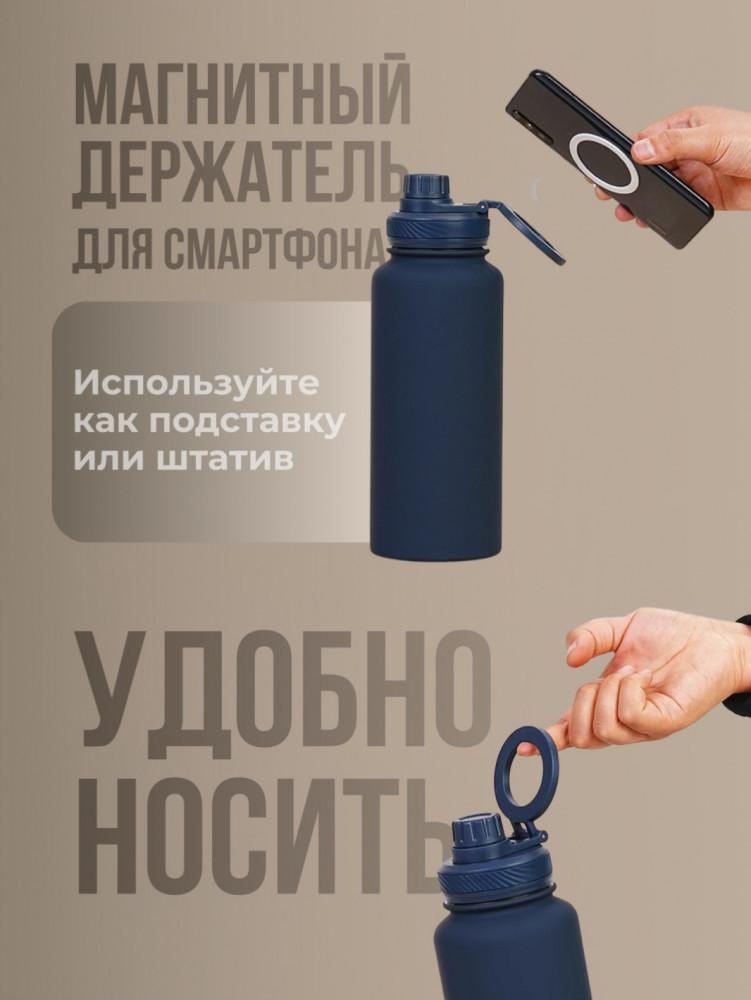 МАГНИТНЫЙ ДЕРЖАТЕЛЬ ДЛЯ СМАРТФОНА

Используйте как подставку или штатив

УДОБНО НОСИТЬ