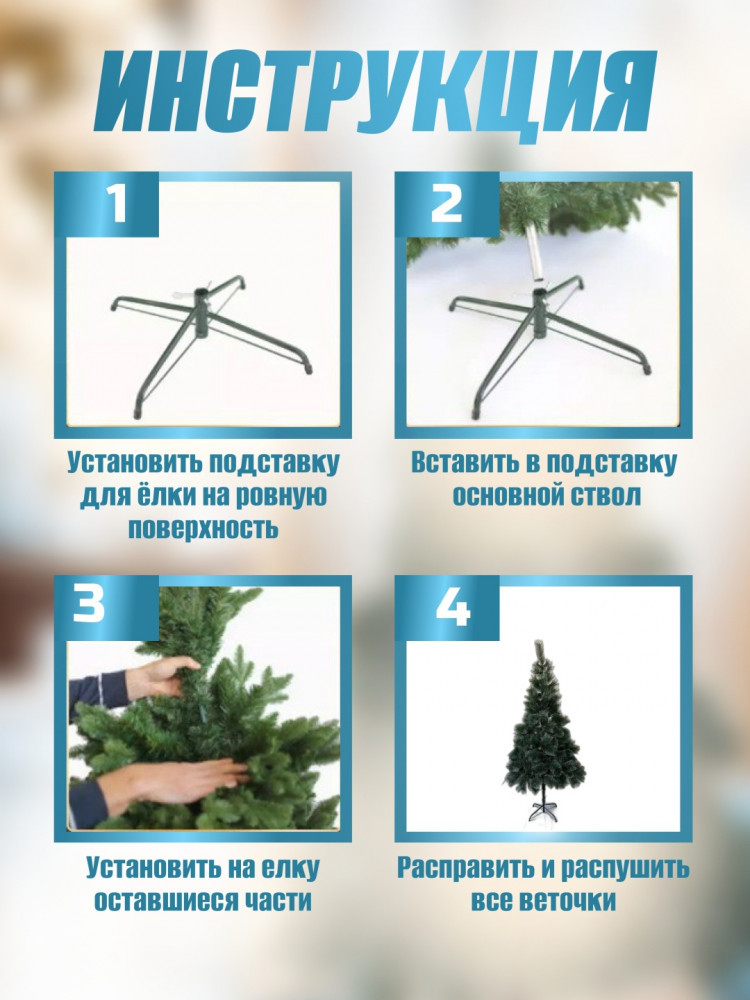 ИНСТРУКЦИЯ

1

Установить подставку для ёлки на ровную поверхность

2

Вставить в подставку основной ствол

3

Установить на елку оставшиеся части

4

Расправить и распушить все веточки