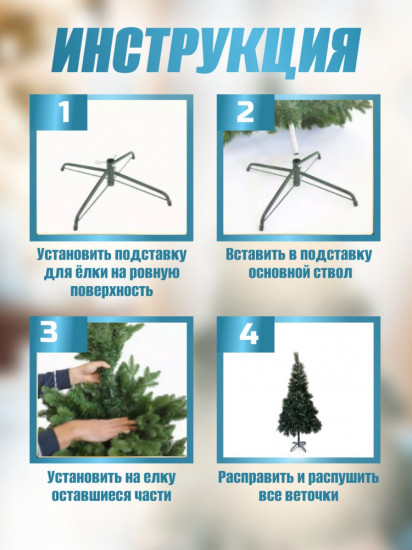 ИНСТРУКЦИЯ

1

Установить подставку для ёлки на ровную поверхность

2

Вставить в подставку основной ствол

3

Установить на елку оставшиеся части

4

Расправить и распушить все веточки