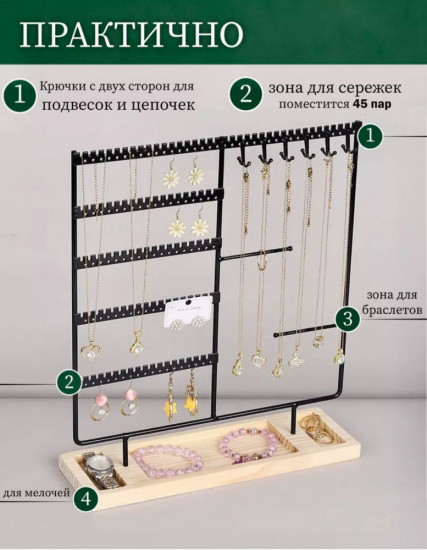 ПРАКТИЧНО

1 Крючки с двух сторон для подвесок и цепочек

2 зона для сережек поместится 45 пар

1

зона для браслетов 3

2

для мелочей 4