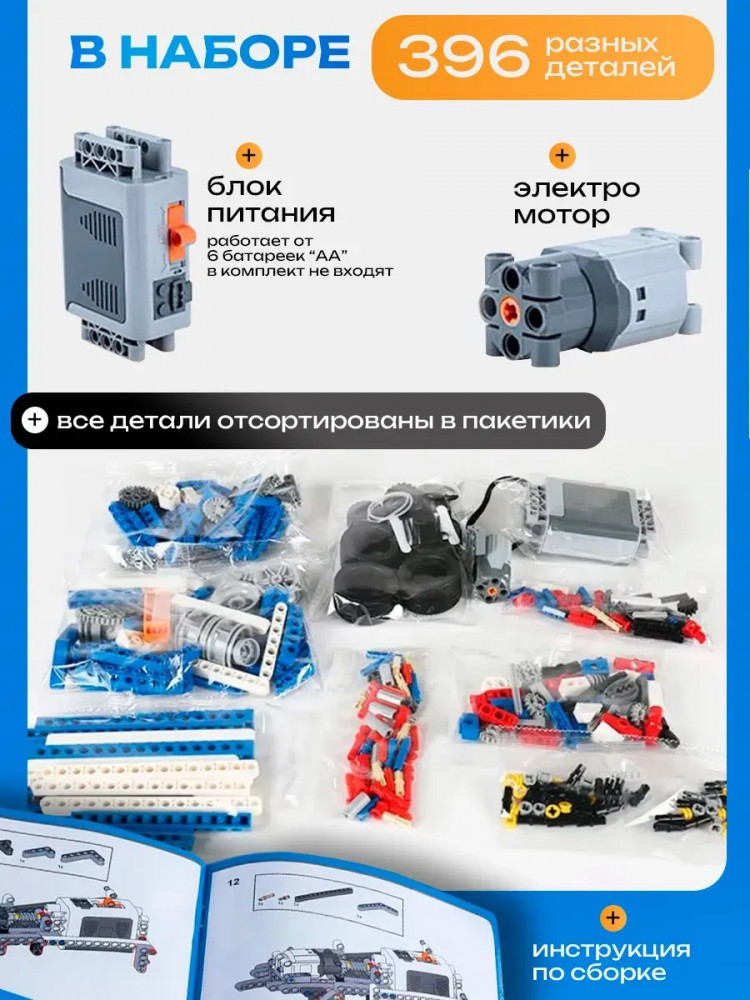 В НАБОРЕ 396 разных деталей

+ блок питания
работает от 6 батареек "АА" в комплект не входят

+ электро мотор

+ все детали отсортированы в пакетики

12

+ инструкция по сборке