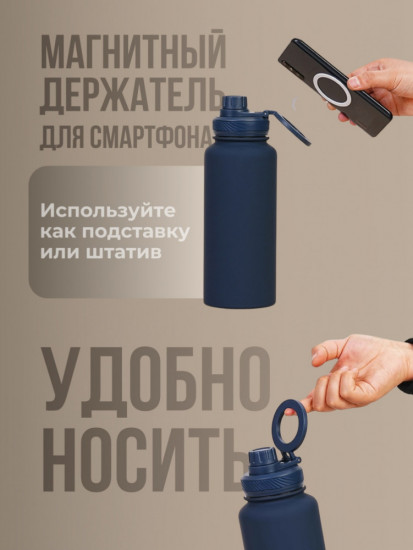 МАГНИТНЫЙ ДЕРЖАТЕЛЬ ДЛЯ СМАРТФОНА

Используйте как подставку или штатив

УДОБНО НОСИТЬ