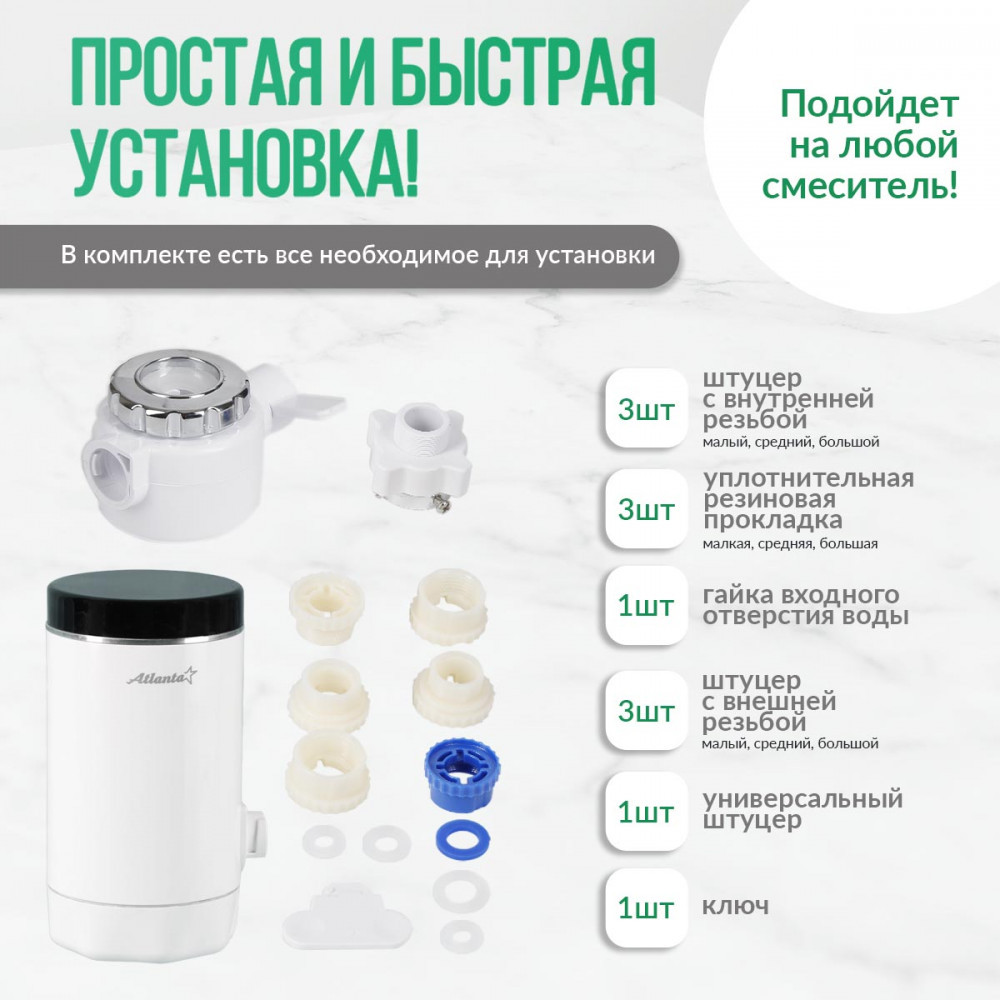 ПРОСТАЯ И БЫСТРАЯ УСТАНОВКА!

Подойдет на любой смеситель!

В комплекте есть все необходимое для установки

Atlanta

3шт штуцер с внутренней резьбой
малый, средний, большой

3шт уплотнительная резиновая прокладка
малкая, средняя, большая

1шт гайка входного отверстия воды

3шт штуцер с внешней резьбой
малый, средний, большой

1шт универсальный штуцер

1шт ключ