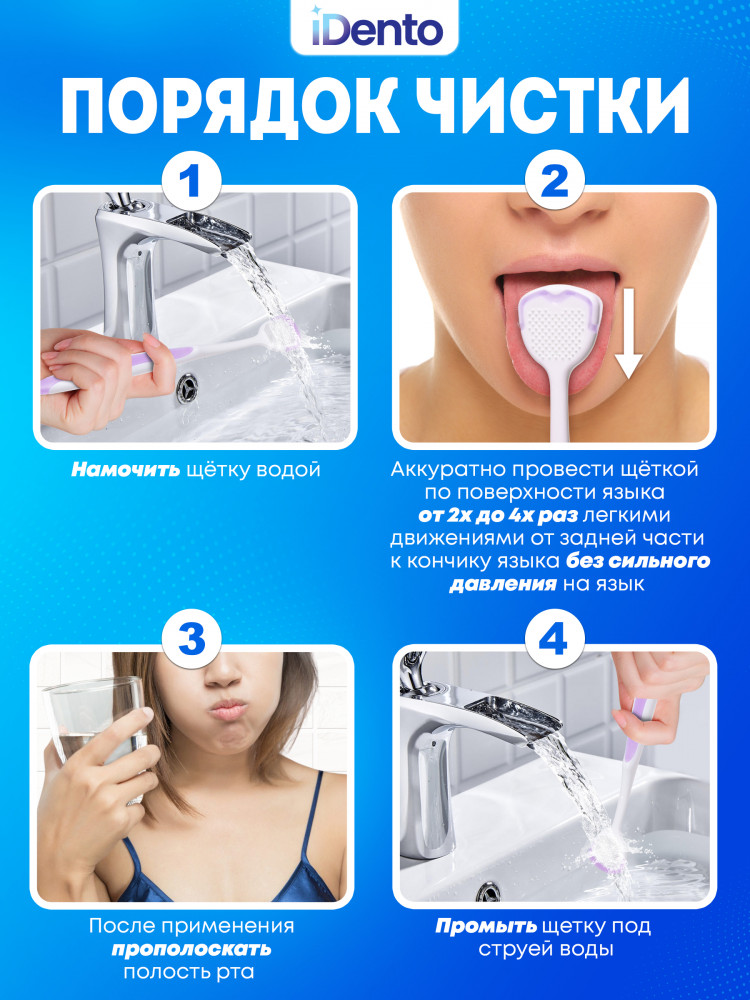 iDento

ПОРЯДОК ЧИСТКИ

1

Намочить щётку водой

2

Аккуратно провести щёткой по поверхности языка от 2х до 4х раз легкими движениями от задней части к кончику языка без сильного давления на язык

3

После применения прополоскать полость рта

4

Промыть щетку под струей воды