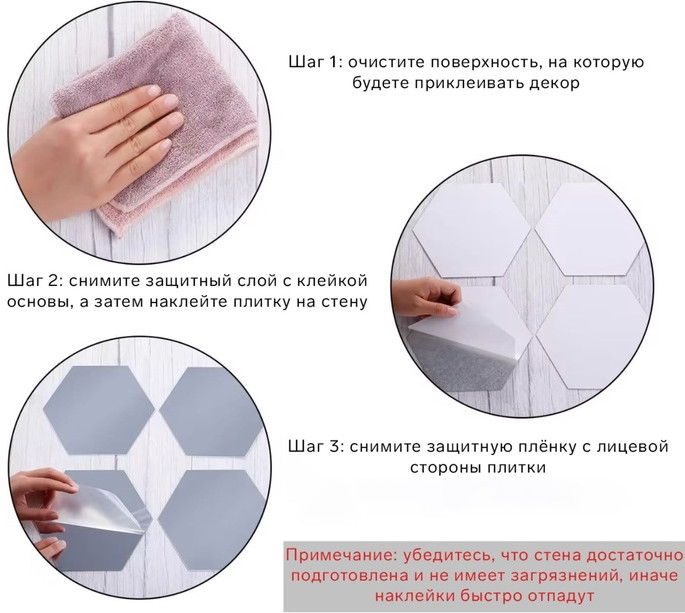 Шаг 1: очистите поверхность, на которую будете приклеивать декор

Шаг 2: снимите защитный слой с клейкой основы, а затем наклейте плитку на стену

Шаг 3: снимите защитную плёнку с лицевой стороны плитки

Примечание: убедитесь, что стена достаточно подготовлена и не имеет загрязнений, иначе наклейки быстро отпадут