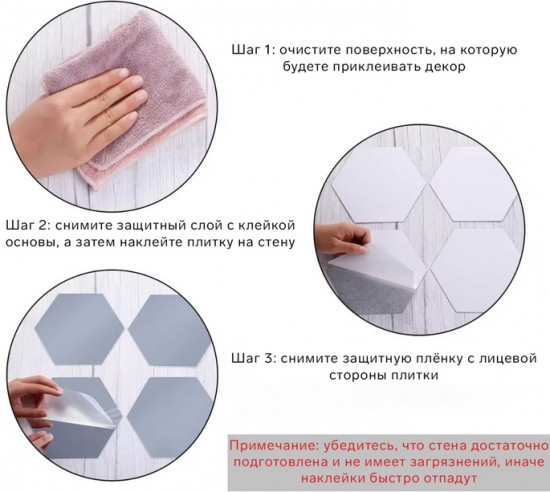 Шаг 1: очистите поверхность, на которую будете приклеивать декор

Шаг 2: снимите защитный слой с клейкой основы, а затем наклейте плитку на стену

Шаг 3: снимите защитную плёнку с лицевой стороны плитки

Примечание: убедитесь, что стена достаточно подготовлена и не имеет загрязнений, иначе наклейки быстро отпадут