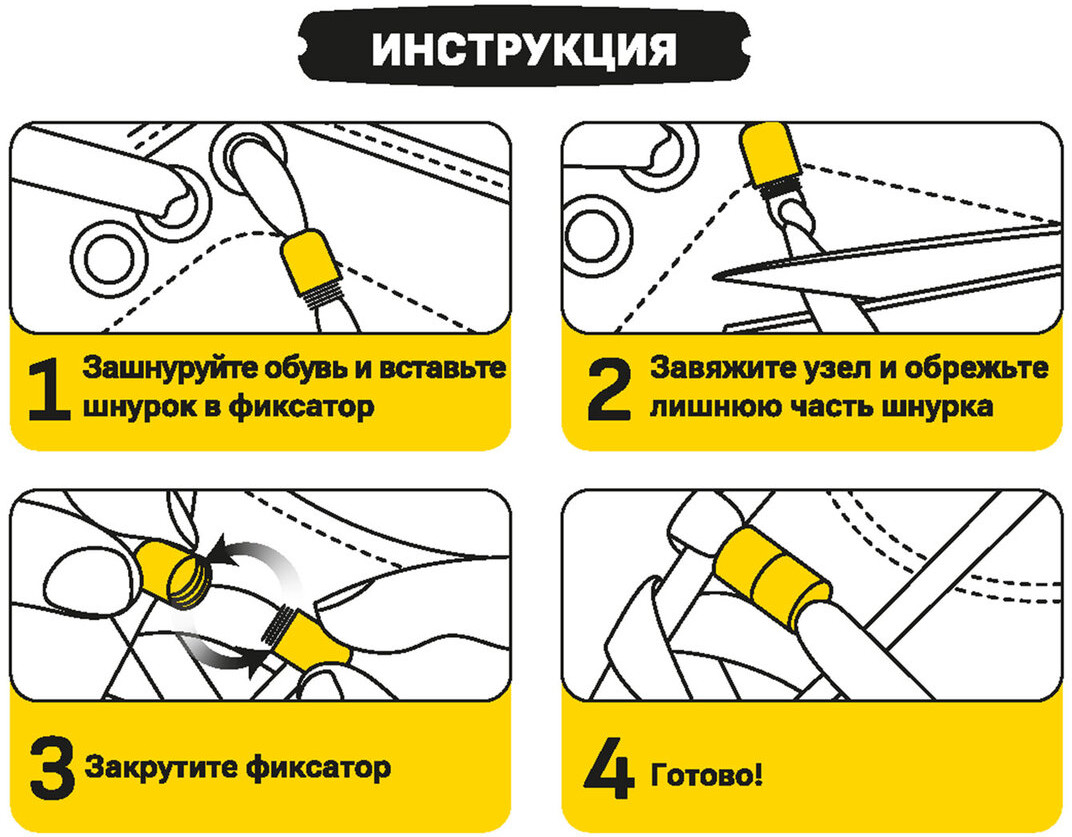 ИНСТРУКЦИЯ

1 Зашнуруйте обувь и вставьте шнурок в фиксатор

2 Завяжите узел и обрежьте лишнюю часть шнурка

3 Закрутите фиксатор

4 Готово!