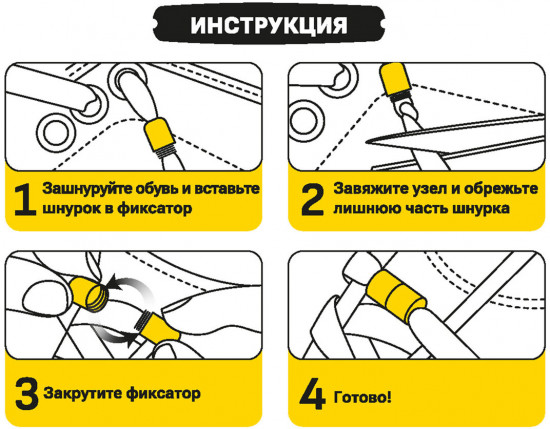 ИНСТРУКЦИЯ

1 Зашнуруйте обувь и вставьте шнурок в фиксатор

2 Завяжите узел и обрежьте лишнюю часть шнурка

3 Закрутите фиксатор

4 Готово!