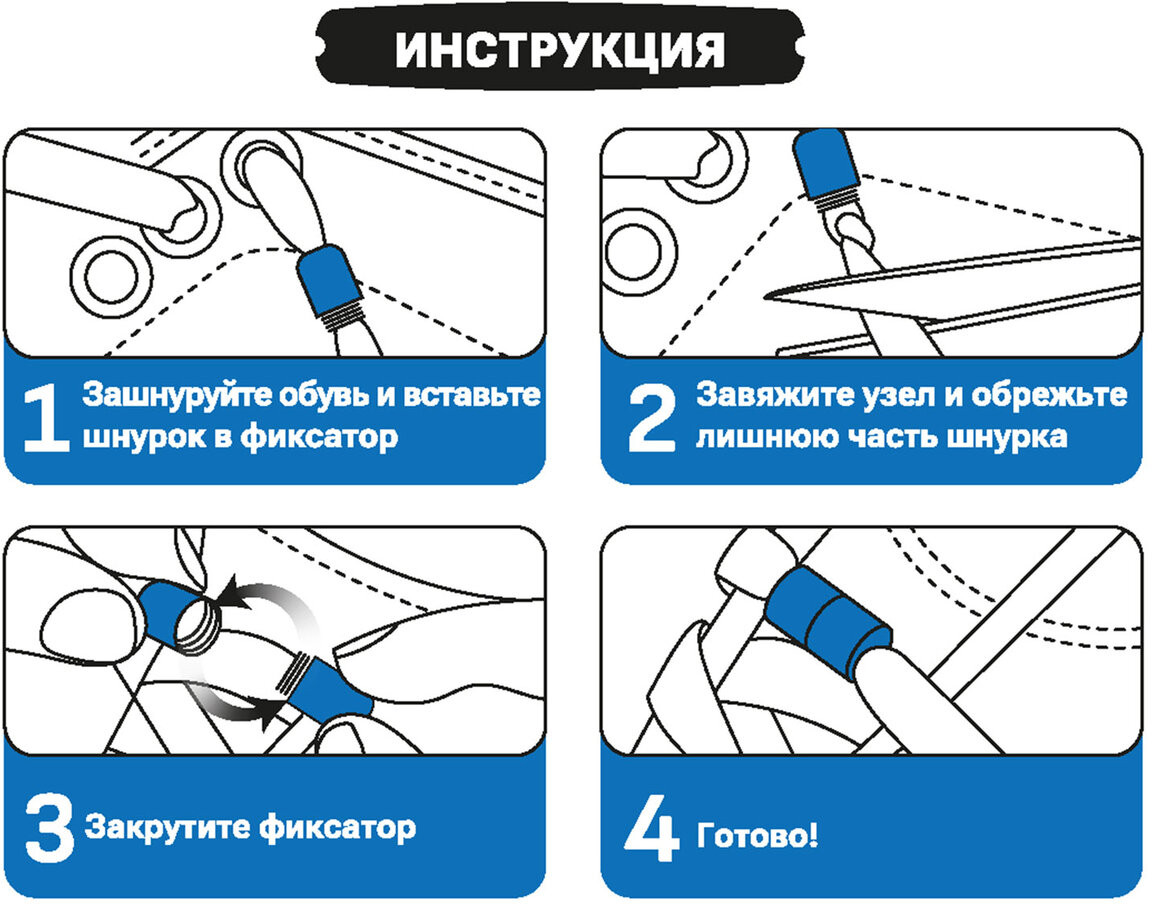 ИНСТРУКЦИЯ

1 Зашнуруйте обувь и вставьте шнурок в фиксатор

2 Завяжите узел и обрежьте лишнюю часть шнурка

3 Закрутите фиксатор

4 Готово!