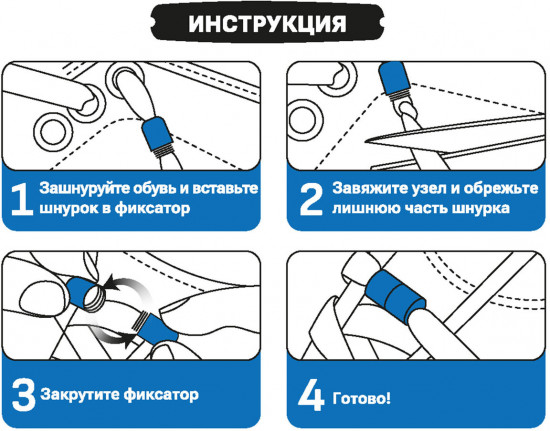 ИНСТРУКЦИЯ

1 Зашнуруйте обувь и вставьте шнурок в фиксатор

2 Завяжите узел и обрежьте лишнюю часть шнурка

3 Закрутите фиксатор

4 Готово!