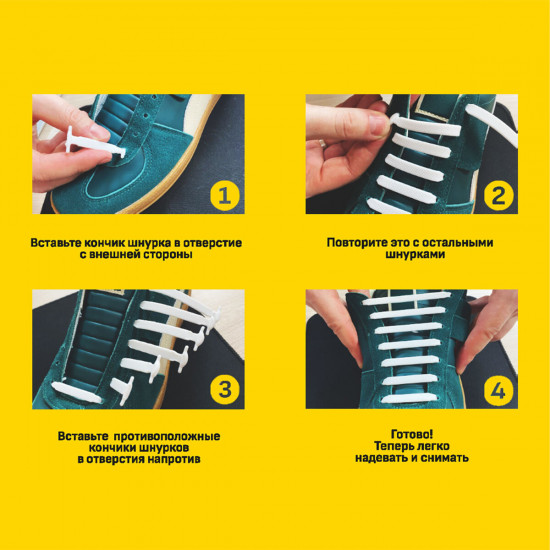 1

Вставьте кончик шнурка в отверстие с внешней стороны

2

Повторите это с остальными шнурками

3

Вставьте  противоположные кончики шнурков в отверстия напротив

4

Готово! Теперь легко надевать и снимать