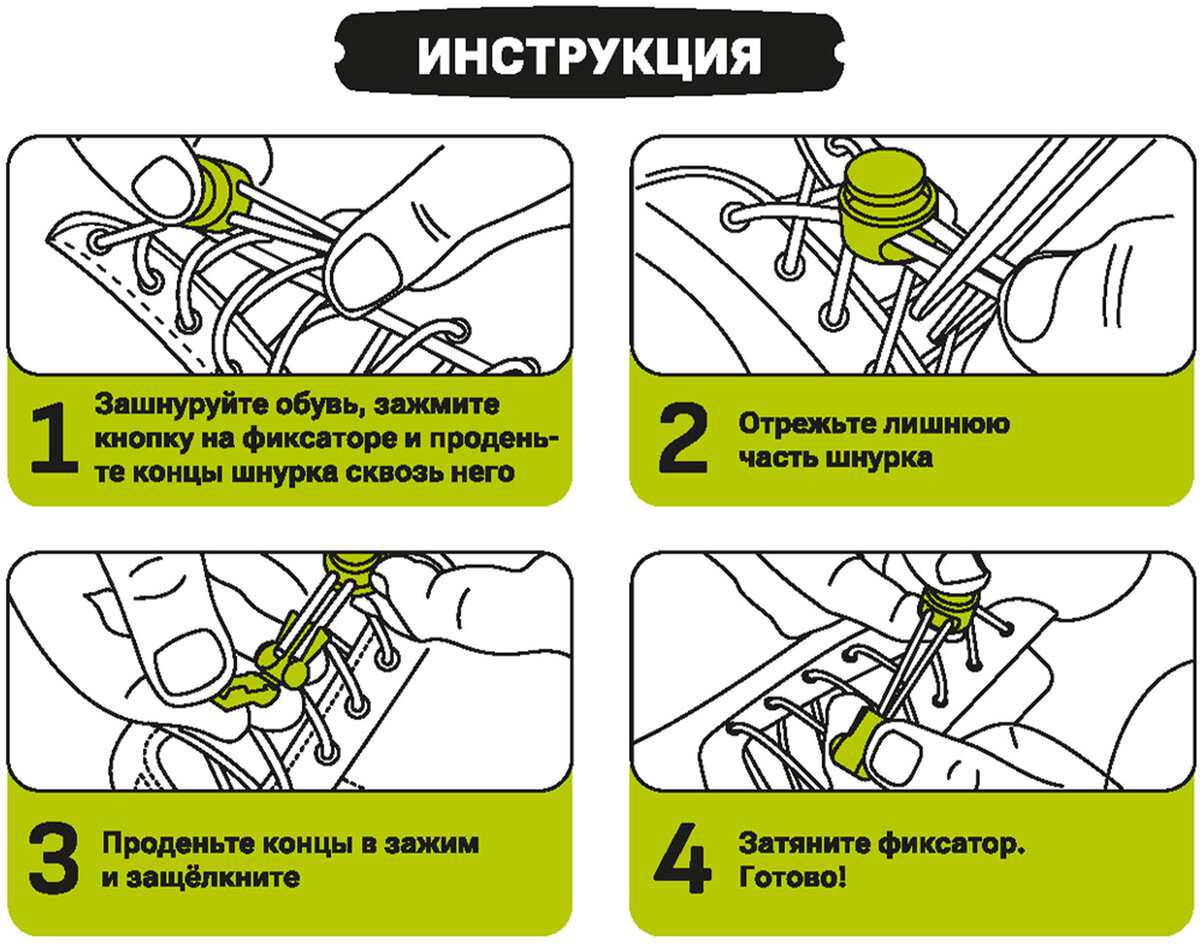 ИНСТРУКЦИЯ

1 Зашнуруйте обувь, зажмите кнопку на фиксаторе и проденьте концы шнурка сквозь него

2 Отрежьте лишнюю часть шнурка

3 Проденьте концы в зажим и защёлкните

4 Затяните фиксатор. Готово!