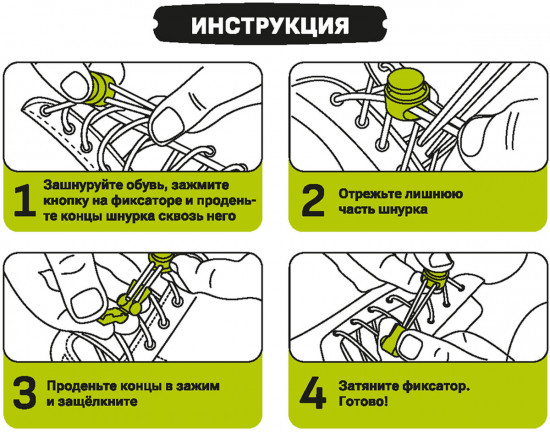 ИНСТРУКЦИЯ

1 Зашнуруйте обувь, зажмите кнопку на фиксаторе и проденьте концы шнурка сквозь него

2 Отрежьте лишнюю часть шнурка

3 Проденьте концы в зажим и защёлкните

4 Затяните фиксатор. Готово!