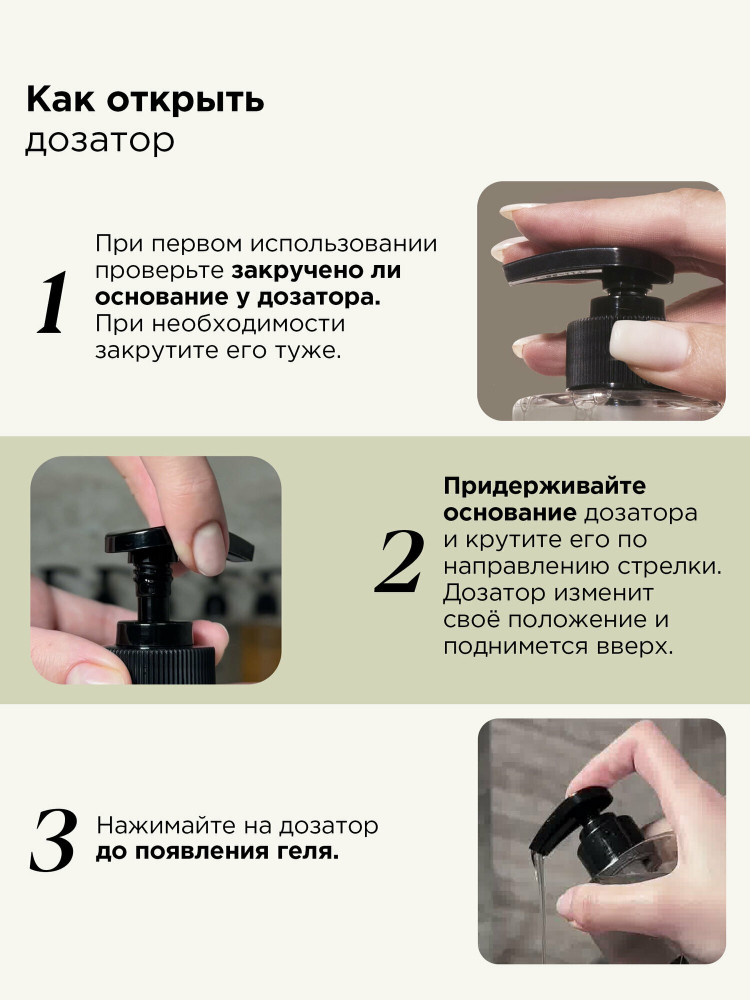 Как открыть
дозатор

1 При первом использовании проверьте закручено ли основание у дозатора. При необходимости закрутите его туже.

2 Придерживайте основание дозатора и крутите его по направлению стрелки. Дозатор изменит своё положение и поднимется вверх.

3 Нажимайте на дозатор до появления геля.