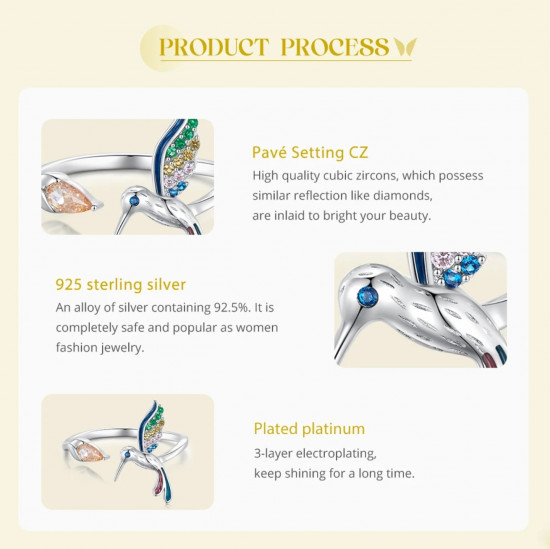 PRODUCT PROCESS

Pavé Setting CZ
High quality cubic zircons, which possess similar reflection like diamonds, are inlaid to bright your beauty.

925 sterling silver
An alloy of silver containing 92.5%. It is completely safe and popular as women fashion jewelry.

Plated platinum
3-layer electroplating, keep shining for a long time.