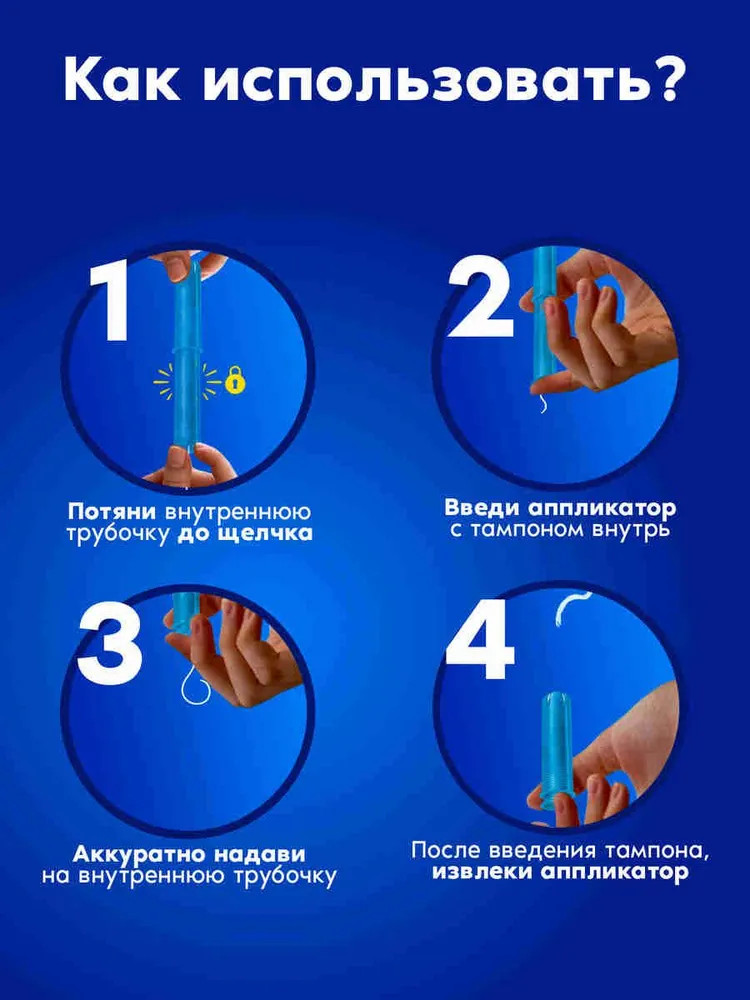 Как использовать?

1

Потяни внутреннюю трубочку до щелчка

2

Введи аппликатор с тампоном внутрь

3

Аккуратно надави на внутреннюю трубочку

4

После введения тампона, извлеки аппликатор