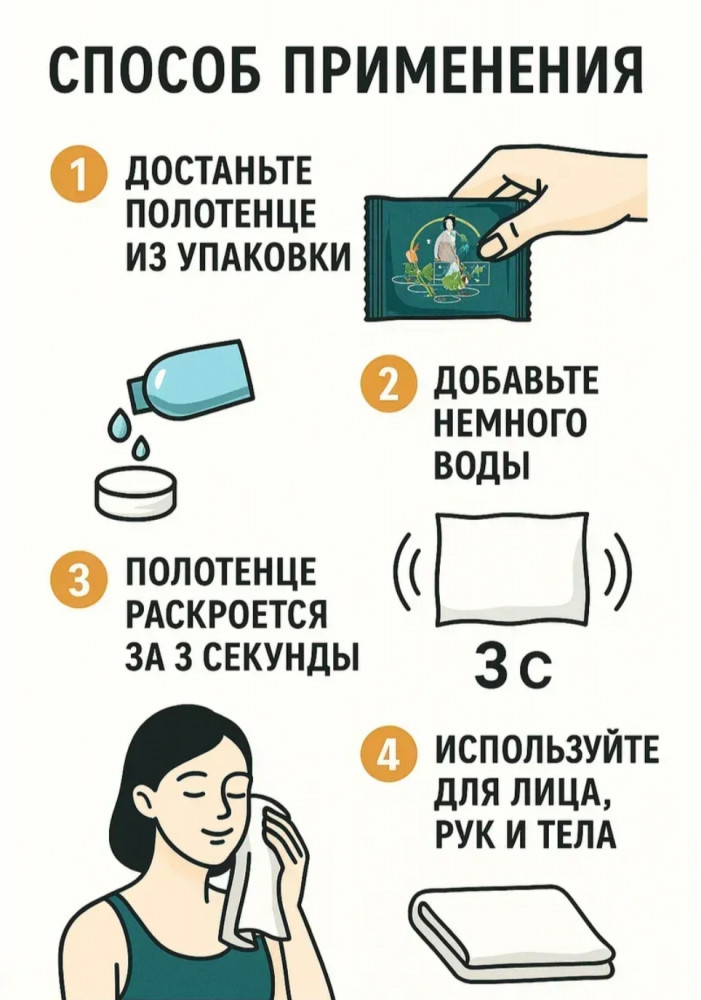 СПОСОБ ПРИМЕНЕНИЯ

1 ДОСТАНЬТЕ ПОЛОТЕНЦЕ ИЗ УПАКОВКИ

2 ДОБАВЬТЕ НЕМНОГО ВОДЫ

3 ПОЛОТЕНЦЕ РАСКРОЕТСЯ ЗА 3 СЕКУНДЫ

3 с

4 ИСПОЛЬЗУЙТЕ ДЛЯ ЛИЦА, РУК И ТЕЛА