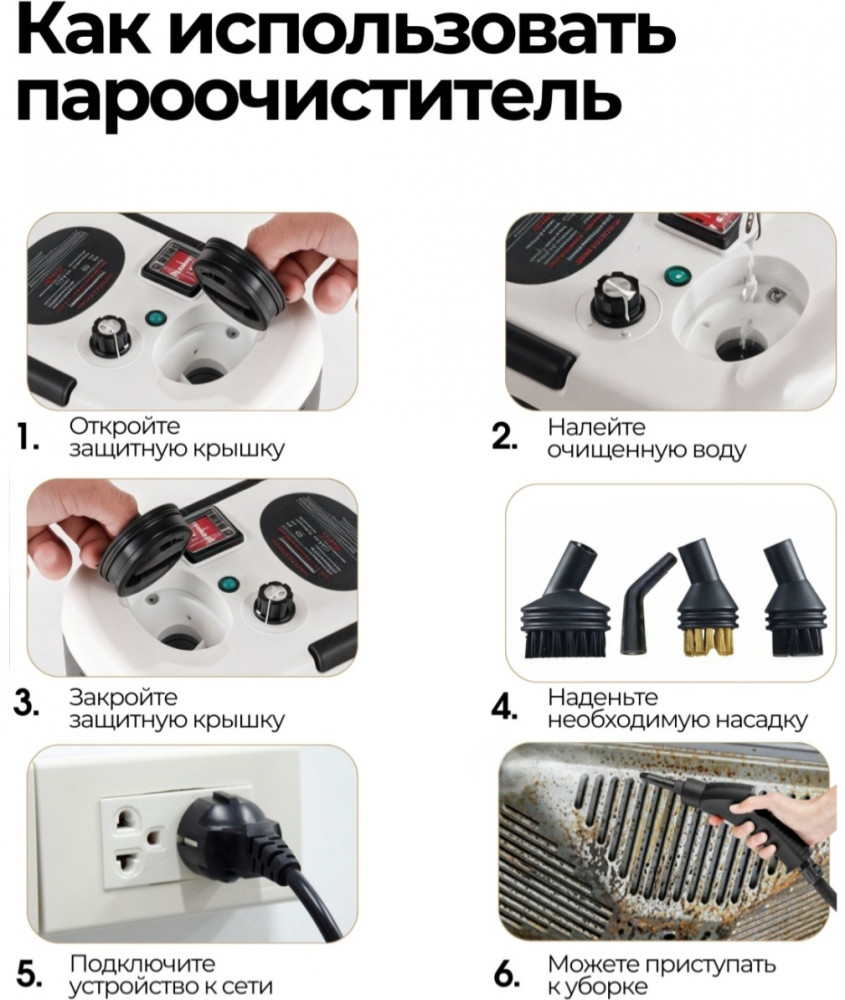 Как использовать пароочиститель

1. Откройте защитную крышку

2. Налейте очищенную воду

3. Закройте защитную крышку

4. Наденьте необходимую насадку

5. Подключите устройство к сети

6. Можете приступать к уборке