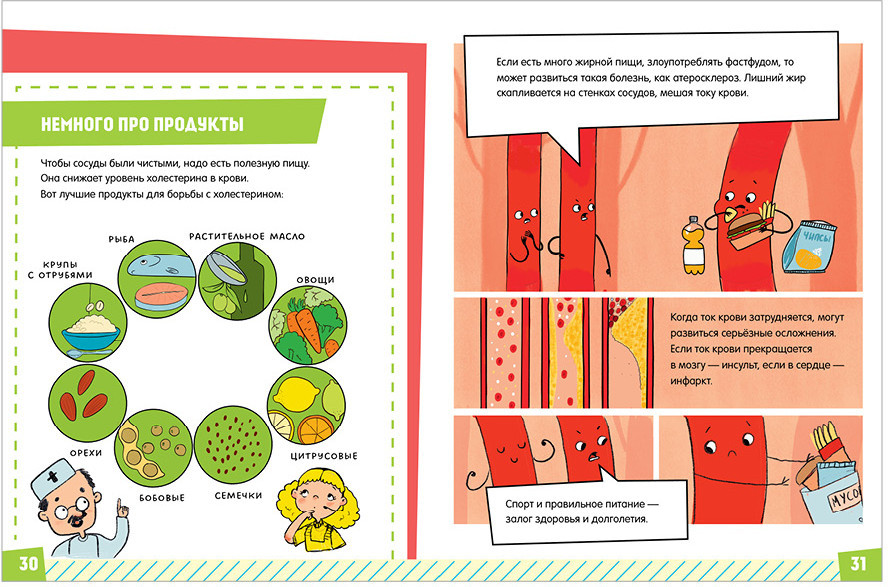 НЕМНОГО ПРО ПРОДУКТЫ

Чтобы сосуды были чистыми, надо есть полезную пищу. Она снижает уровень холестерина в крови. Вот лучшие продукты для борьбы с холестерином:

РЫБА

РАСТИТЕЛЬНОЕ МАСЛО

КРУПЫ С ОТРУБЯМИ

ОВОЩИ

ОРЕХИ

ЦИТРУСОВЫЕ

БОБОВЫЕ

СЕМЕЧКИ

30

Если есть много жирной пищи, злоупотреблять фастфудом, то может развиться такая болезнь, как атеросклероз. Лишний жир скапливается на стенках сосудов, мешая току крови.

ЧИПСЫ

Когда ток крови затрудняется, могут развиться серьёзные осложнения. Если ток крови прекращается в мозгу — инсульт, если в сердце — инфаркт.

Спорт и правильное питание — залог здоровья и долголетия.

МУСОР

31