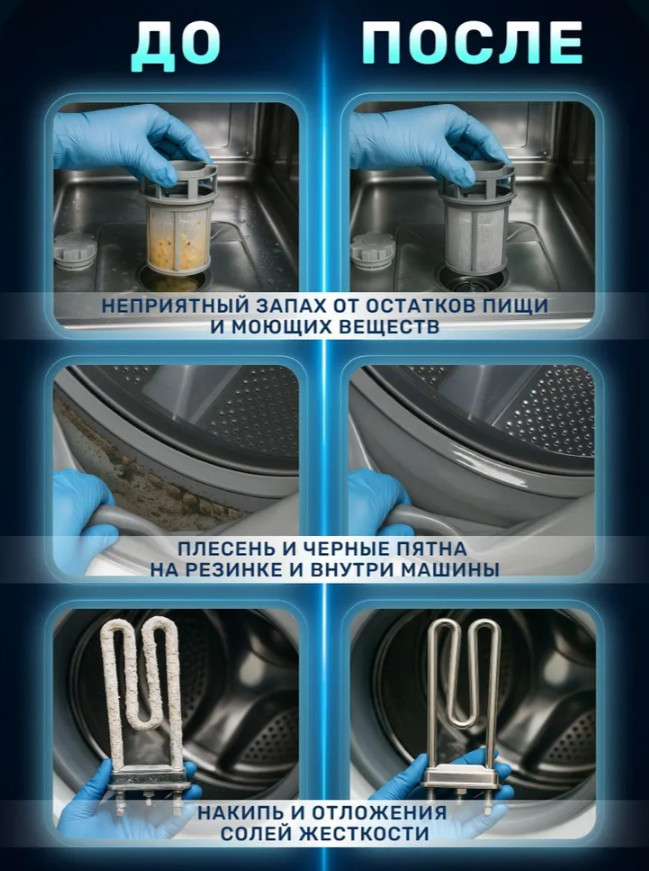 ДО

ПОСЛЕ

НЕПРИЯТНЫЙ ЗАПАХ ОТ ОСТАТКОВ ПИЩИ И МОЮЩИХ ВЕЩЕСТВ

ПЛЕСЕНЬ И ЧЕРНЫЕ ПЯТНА НА РЕЗИНКЕ И ВНУТРИ МАШИНЫ

НАКИПЬ И ОТЛОЖЕНИЯ СОЛЕЙ ЖЕСТКОСТИ