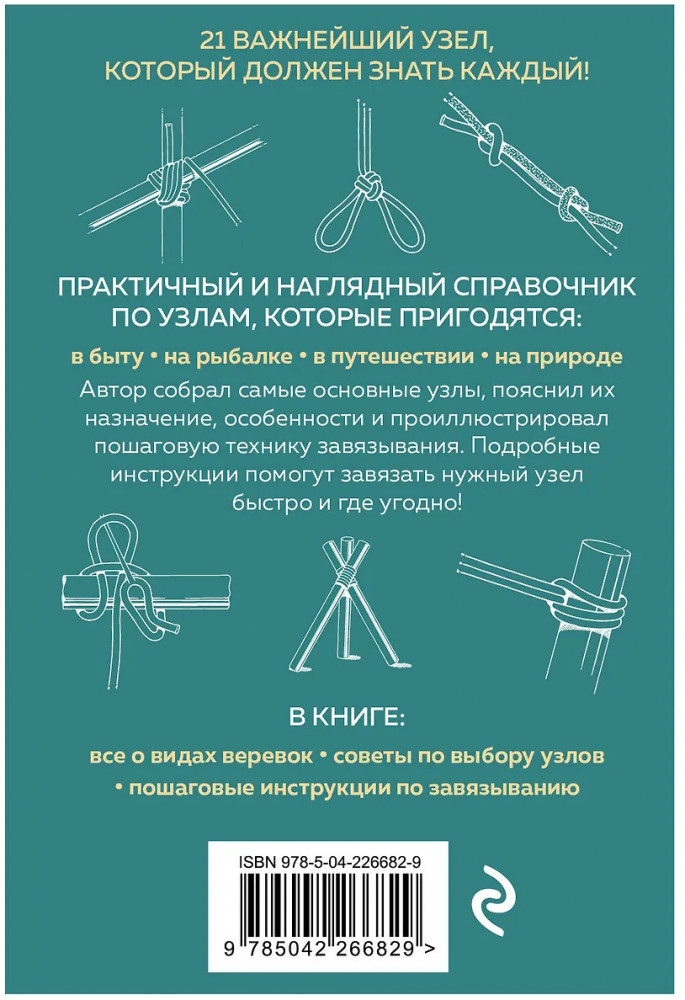 21 ВАЖНЕЙШИЙ УЗЕЛ, КОТОРЫЙ ДОЛЖЕН ЗНАТЬ КАЖДЫЙ!

ПРАКТИЧНЫЙ И НАГЛЯДНЫЙ СПРАВОЧНИК ПО УЗЛАМ, КОТОРЫЕ ПРИГОДЯТСЯ:

в быту • на рыбалке • в путешествии • на природе

Автор собрал самые основные узлы, пояснил их назначение, особенности и проиллюстрировал пошаговую технику завязывания. Подробные инструкции помогут завязать нужный узел быстро и где угодно!

В КНИГЕ:

все о видах веревок • советы по выбору узлов • пошаговые инструкции по завязыванию

ISBN 978-5-04-226682-9

9 785042 266829 >