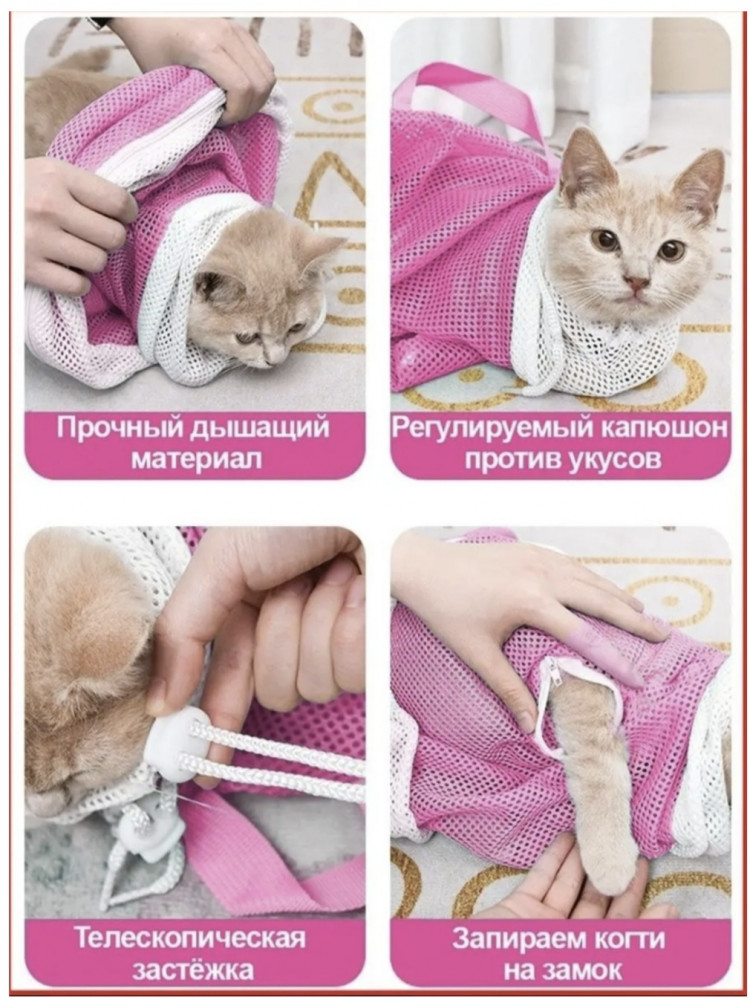 Прочный дышащий материал

Регулируемый капюшон против укусов

Телескопическая застёжка

Запираем когти на замок