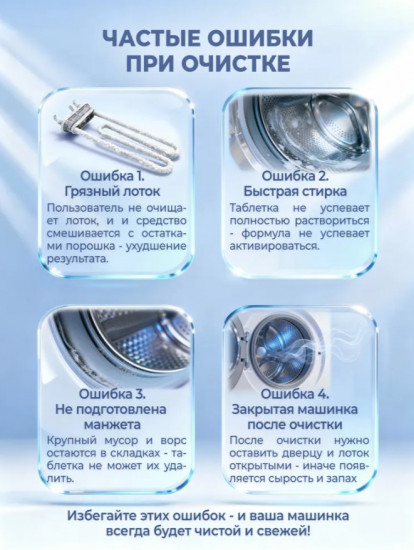 ЧАСТЫЕ ОШИБКИ ПРИ ОЧИСТКЕ

Ошибка 1.
Грязный лоток
Пользователь не очищает лоток, и и средство смешивается с остатками порошка - ухудшение результата.

Ошибка 2.
Быстрая стирка
Таблетка не успевает полностью раствориться - формула не успевает активироваться.

Ошибка 3.
Не подготовлена манжета
Крупный мусор и ворс остаются в складках - таблетка не может их удалить.

Ошибка 4.
Закрытая машинка после очистки
После очистки нужно оставить дверцу и лоток открытыми - иначе появляется сырость и запах

Избегайте этих ошибок - и ваша машинка всегда будет чистой и свежей!