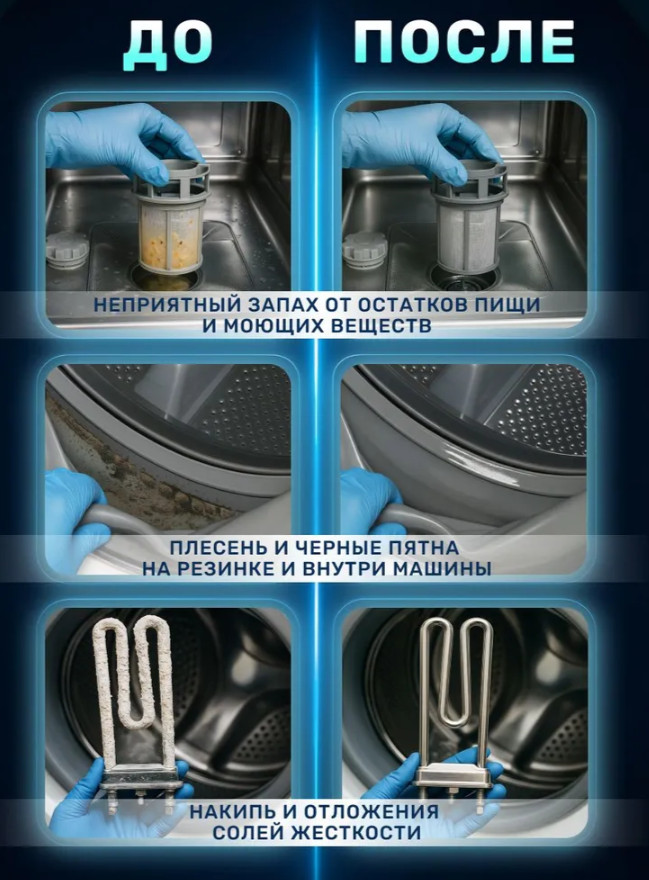 ДО

ПОСЛЕ

НЕПРИЯТНЫЙ ЗАПАХ ОТ ОСТАТКОВ ПИЩИ И МОЮЩИХ ВЕЩЕСТВ

ПЛЕСЕНЬ И ЧЕРНЫЕ ПЯТНА НА РЕЗИНКЕ И ВНУТРИ МАШИНЫ

НАКИПЬ И ОТЛОЖЕНИЯ СОЛЕЙ ЖЕСТКОСТИ