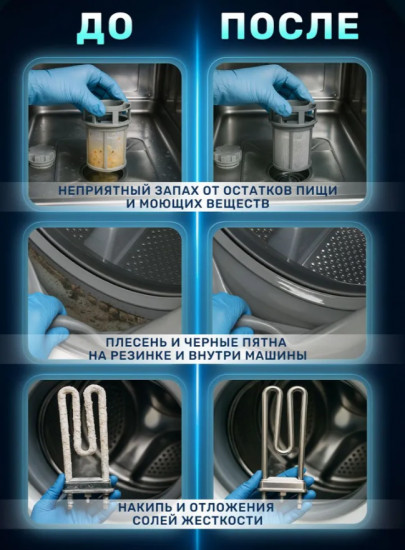 ДО

ПОСЛЕ

НЕПРИЯТНЫЙ ЗАПАХ ОТ ОСТАТКОВ ПИЩИ И МОЮЩИХ ВЕЩЕСТВ

ПЛЕСЕНЬ И ЧЕРНЫЕ ПЯТНА НА РЕЗИНКЕ И ВНУТРИ МАШИНЫ

НАКИПЬ И ОТЛОЖЕНИЯ СОЛЕЙ ЖЕСТКОСТИ