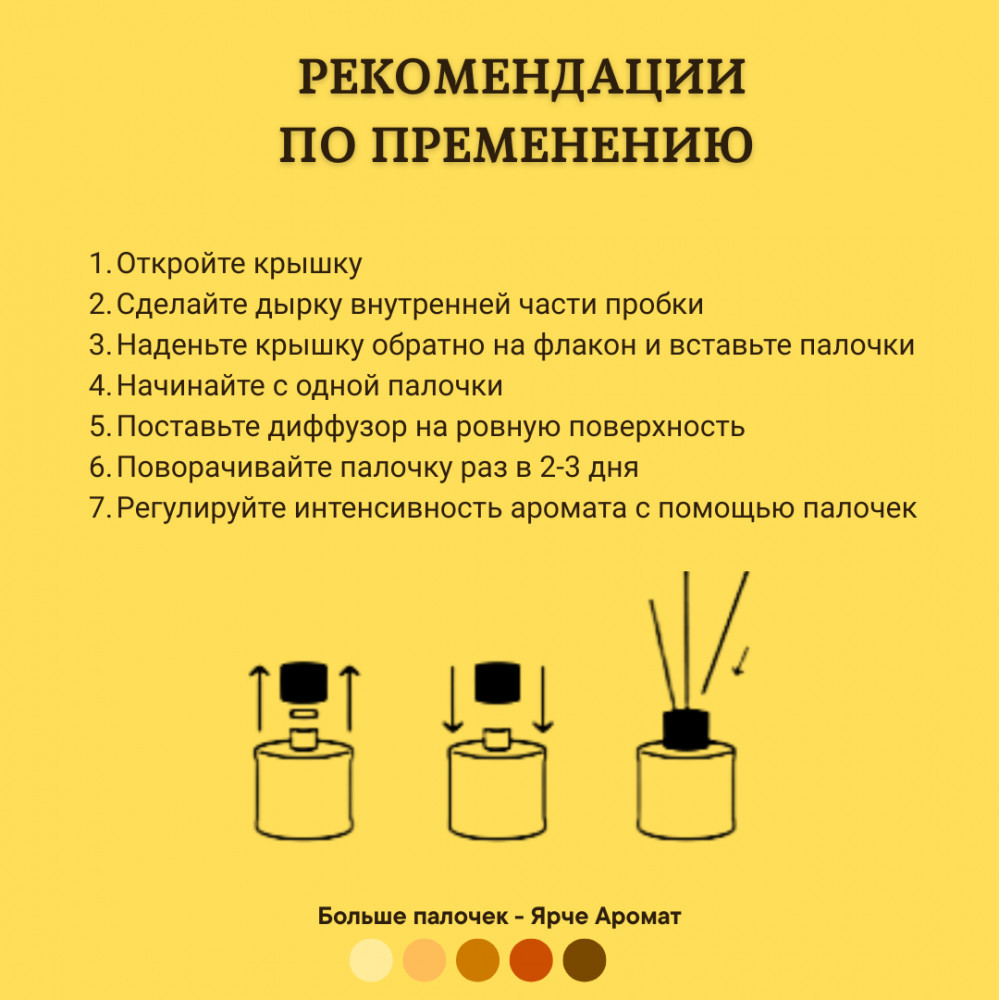 РЕКОМЕНДАЦИИ
ПО ПРЕМЕНЕНИЮ

1. Откройте крышку
2. Сделайте дырку внутренней части пробки
3. Наденьте крышку обратно на флакон и вставьте палочки
4. Начинайте с одной палочки
5. Поставьте диффузор на ровную поверхность
6. Поворачивайте палочку раз в 2-3 дня
7. Регулируйте интенсивность аромата с помощью палочек

Больше палочек - Ярче Аромат