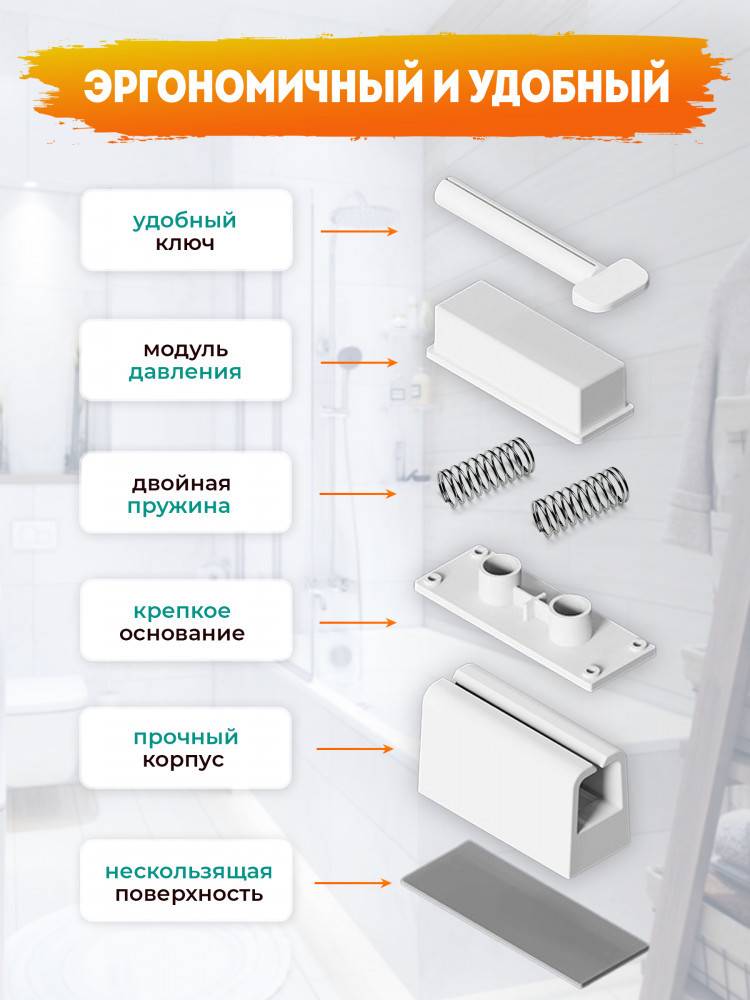 ЭРГОНОМИЧНЫЙ И УДОБНЫЙ

удобный ключ

модуль давления

двойная пружина

крепкое основание

прочный корпус

нескользящая поверхность