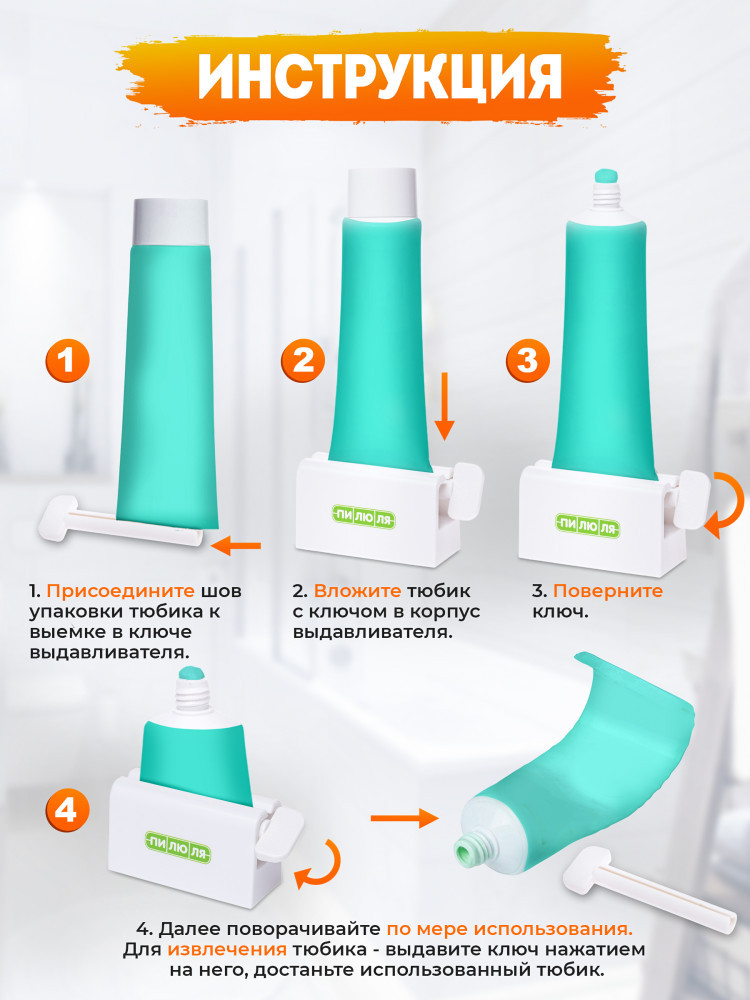 ИНСТРУКЦИЯ

1

2

3

ПИ ЛЮ ЛЯ

ПИ ЛЮ ЛЯ

1. Присоедините шов упаковки тюбика к выемке в ключе выдавливателя.

2. Вложите тюбик с ключом в корпус выдавливателя.

3. Поверните ключ.

4

ПИ ЛЮ ЛЯ

4. Далее поворачивайте по мере использования. Для извлечения тюбика - выдавите ключ нажатием на него, достаньте использованный тюбик.