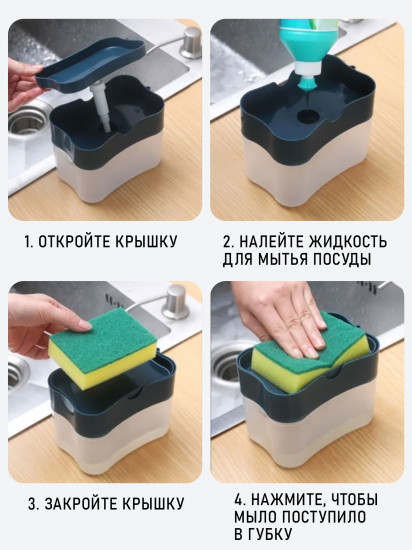 1. ОТКРОЙТЕ КРЫШКУ

2. НАЛЕЙТЕ ЖИДКОСТЬ ДЛЯ МЫТЬЯ ПОСУДЫ

3. ЗАКРОЙТЕ КРЫШКУ

4. НАЖМИТЕ, ЧТОБЫ МЫЛО ПОСТУПИЛО В ГУБКУ