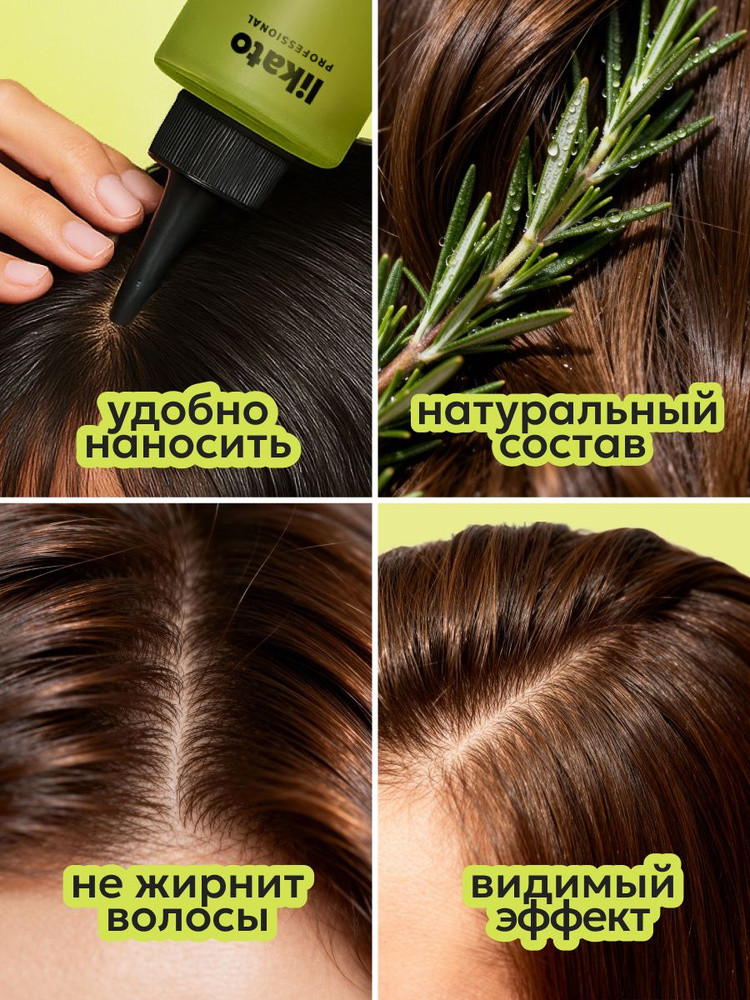 likato
PROFESSIONAL

удобно наносить

натуральный состав

не жирнит волосы

видимый эффект