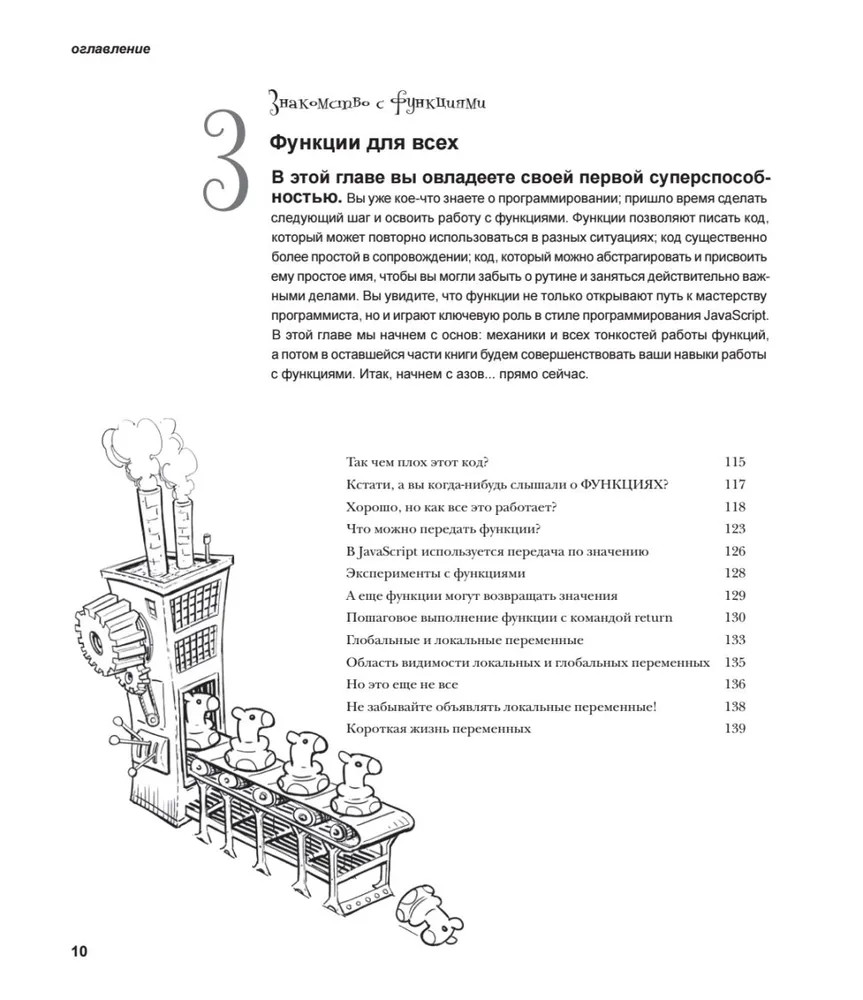 оглавление

3

Знакомство с функциями

Функции для всех

В этой главе вы овладеете своей первой суперспособностью. Вы уже кое-что знаете о программировании; пришло время сделать следующий шаг и освоить работу с функциями. Функции позволяют писать код, который может повторно использоваться в разных ситуациях; код существенно более простой в сопровождении; код, который можно абстрагировать и присвоить ему простое имя, чтобы вы могли забыть о рутине и заняться действительно важными делами. Вы увидите, что функции не только открывают путь к мастерству программиста, но и играют ключевую роль в стиле программирования JavaScript. В этой главе мы начнем с основ: механики и всех тонкостей работы функций, а потом в оставшейся части книги будем совершенствовать ваши навыки работы с функциями. Итак, начнем с азов... прямо сейчас.

| | |
|---|---|
| Так чем плох этот код? | 115 |
| Кстати, а вы когда-нибудь слышали о ФУНКЦИЯХ? | 117 |
| Хорошо, но как все это работает? | 118 |
| Что можно передать функции? | 123 |
| В JavaScript используется передача по значению | 126 |
| Эксперименты с функциями | 128 |
| А еще функции могут возвращать значения | 129 |
| Пошаговое выполнение функции с командой return | 130 |
| Глобальные и локальные переменные | 133 |
| Область видимости локальных и глобальных переменных | 135 |
| Но это еще не все | 136 |
| Не забывайте объявлять локальные переменные! | 138 |
| Короткая жизнь переменных | 139 |

10