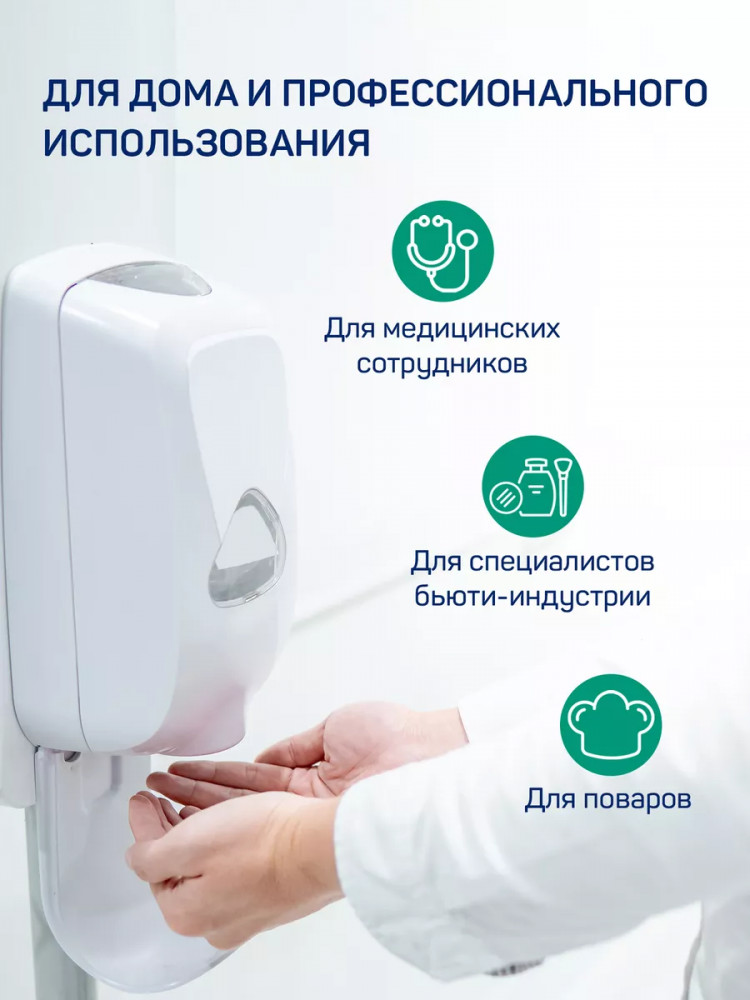 ДЛЯ ДОМА И ПРОФЕССИОНАЛЬНОГО ИСПОЛЬЗОВАНИЯ

Для медицинских сотрудников

Для специалистов бьюти-индустрии

Для поваров