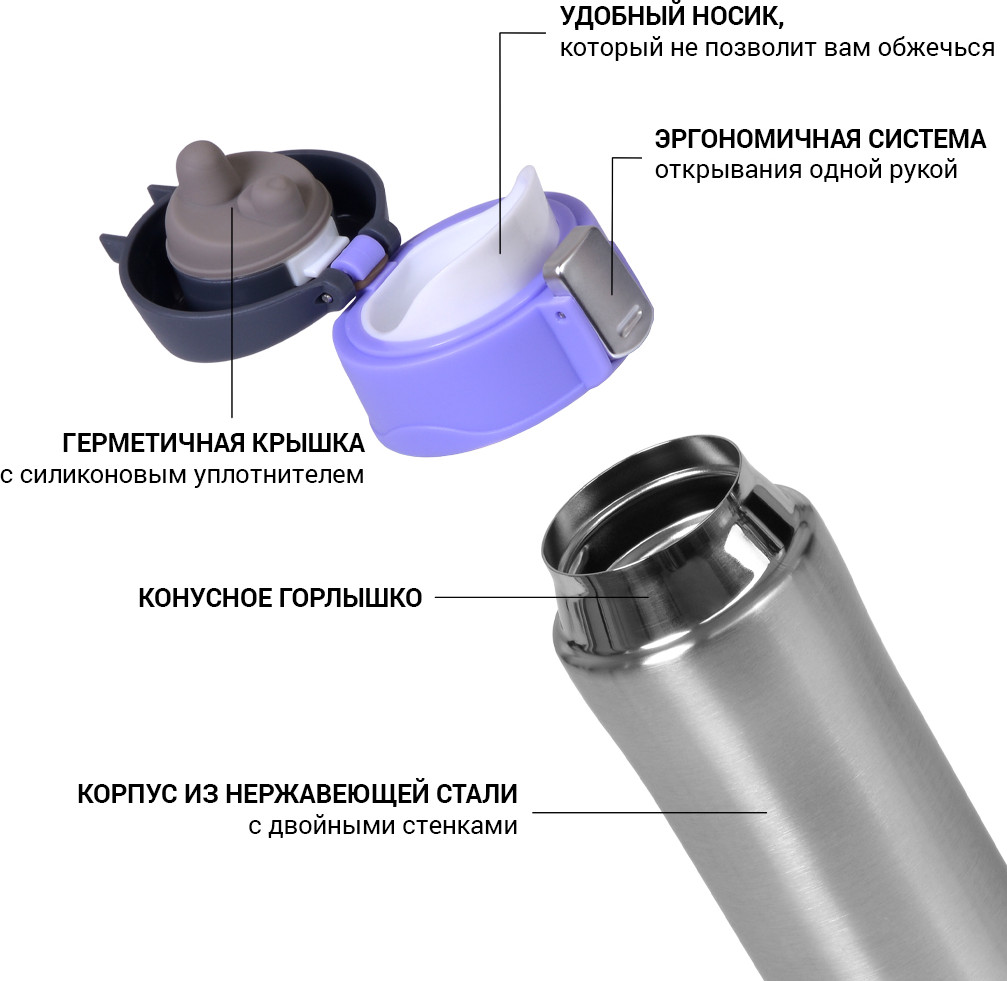 УДОБНЫЙ НОСИК,
который не позволит вам обжечься

ЭРГОНОМИЧНАЯ СИСТЕМА
открывания одной рукой

ГЕРМЕТИЧНАЯ КРЫШКА
с силиконовым уплотнителем

КОНУСНОЕ ГОРЛЫШКО

КОРПУС ИЗ НЕРЖАВЕЮЩЕЙ СТАЛИ
с двойными стенками